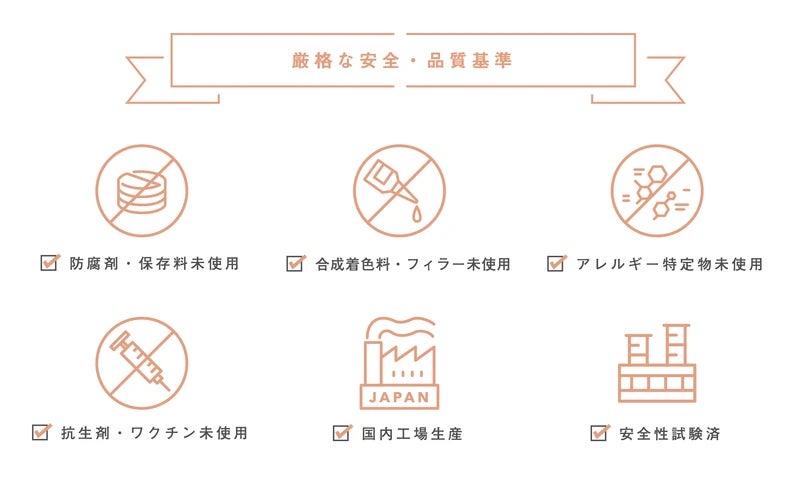 厳格な安全・品質基準

防腐剤・保存料未使用

合成着色料・フィラー未使用

アレルギー特定物未使用

抗生剤・ワクチン未使用

JAPAN

国内工場生産

安全性試験済