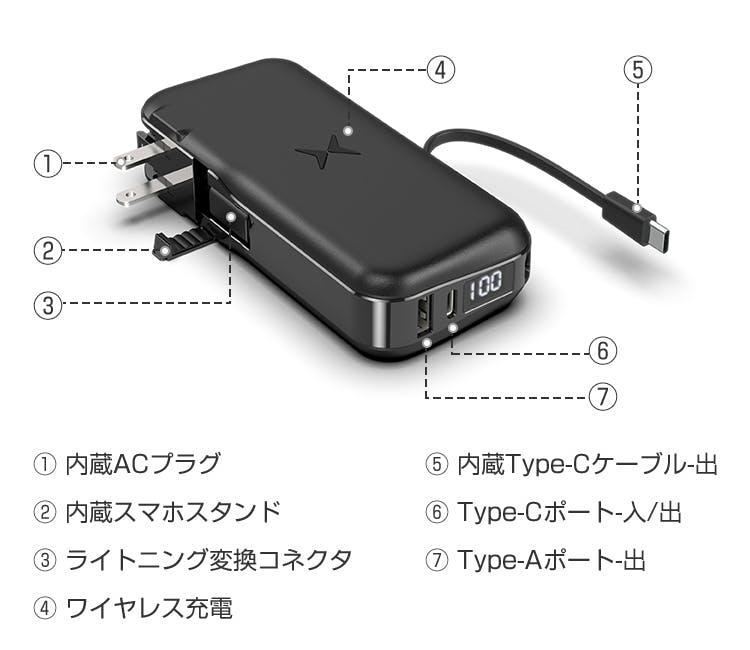 ④

⑤

①

②

③

100

⑥

⑦

① 内蔵ACプラグ

② 内蔵スマホスタンド

③ ライトニング変換コネクタ

④ ワイヤレス充電

⑤ 内蔵Type-Cケーブル-出

⑥ Type-Cポート-入/出

⑦ Type-Aポート-出