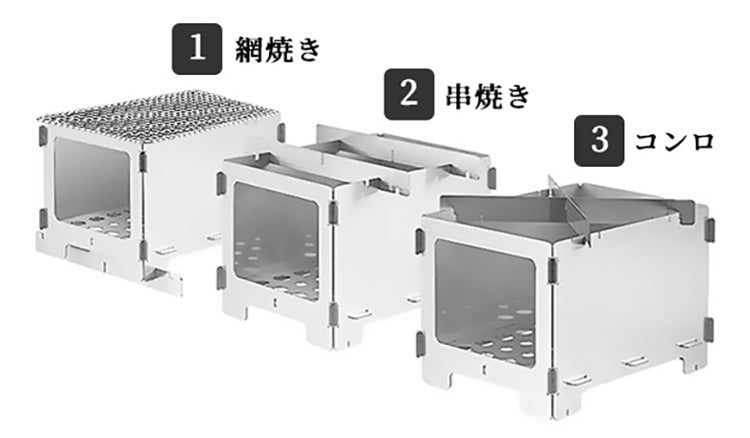 1 網焼き

2 串焼き

3 コンロ