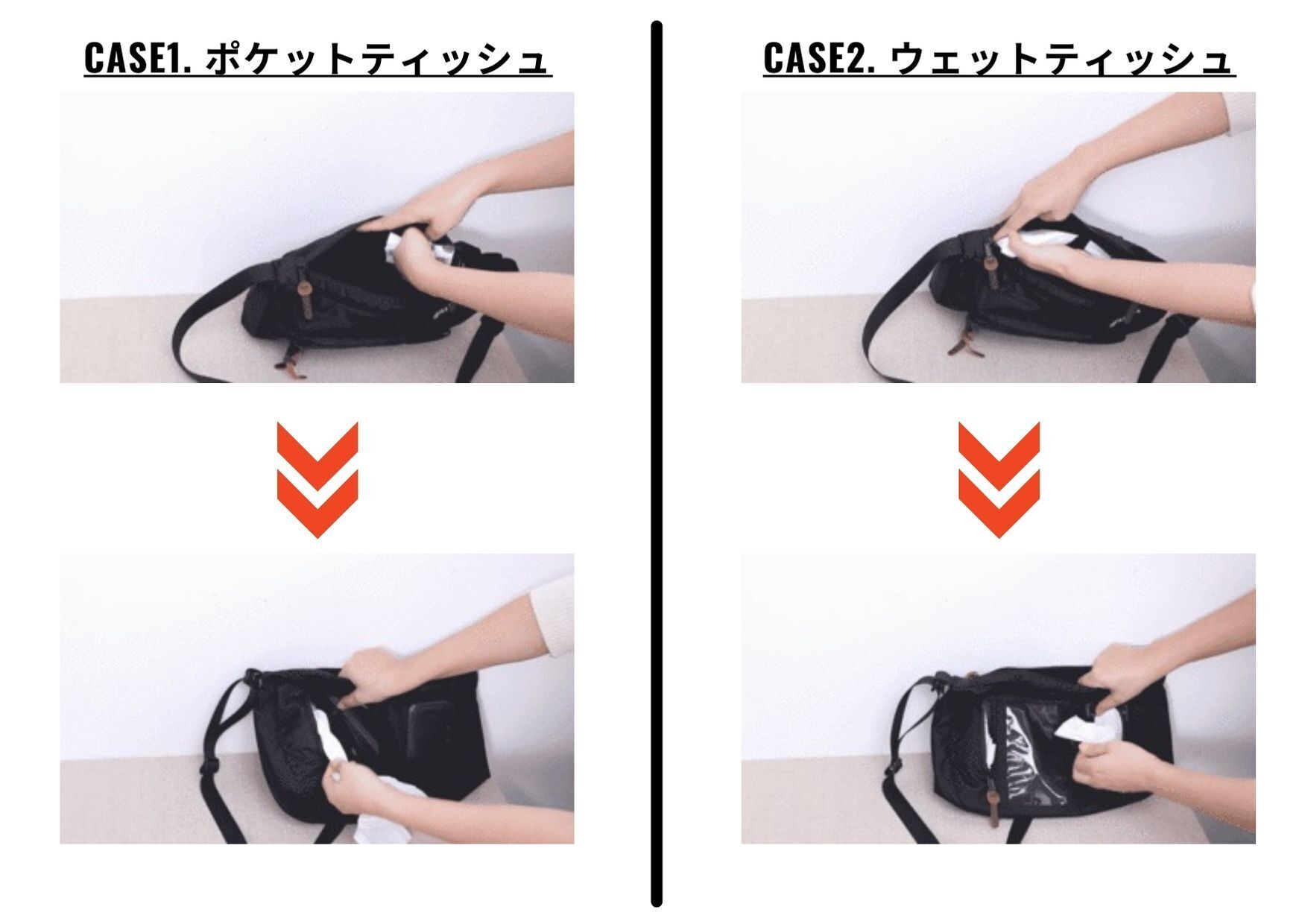 CASE1. ポケットティッシュ

CASE2. ウェットティッシュ