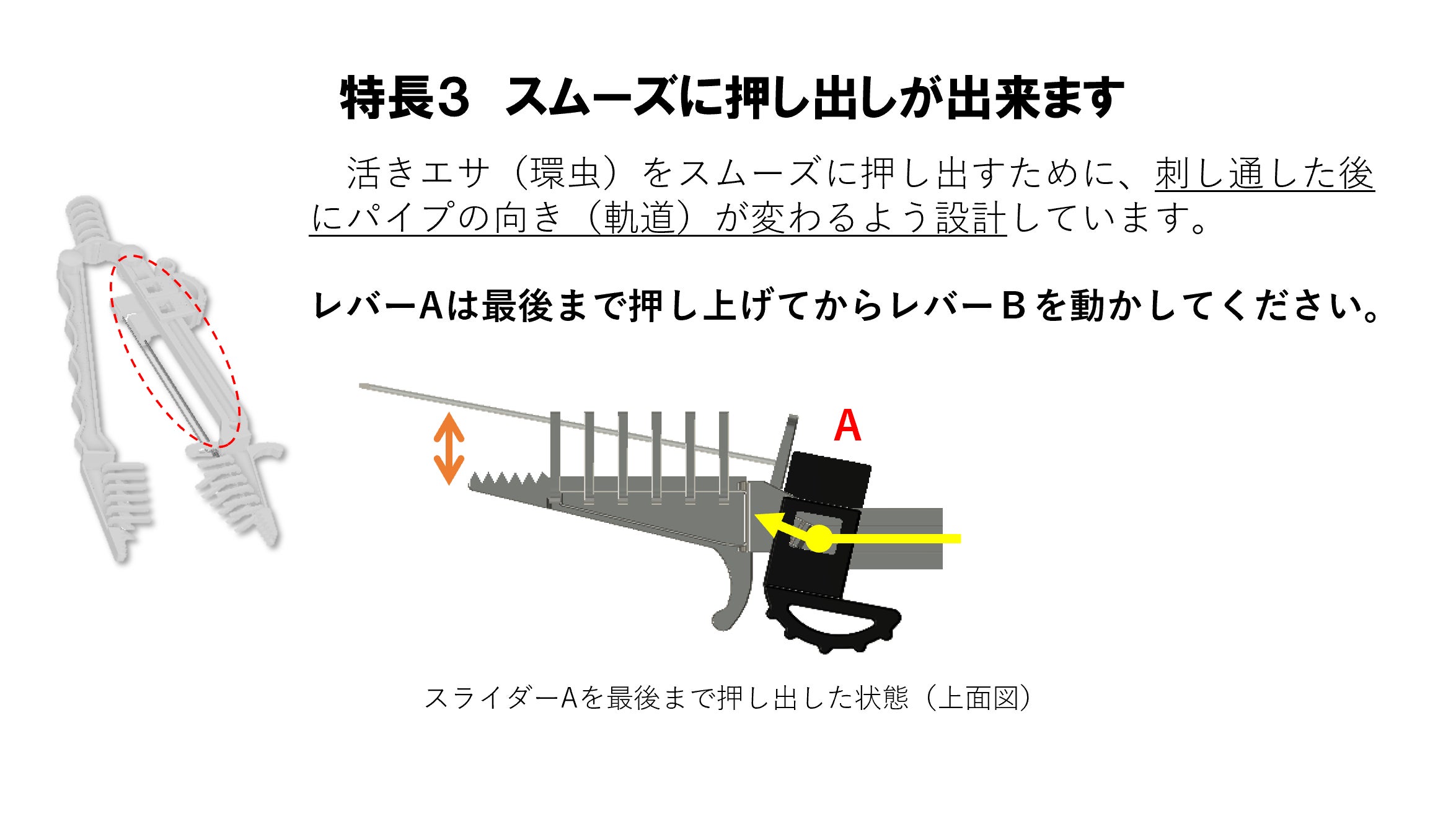 特長３　スムーズに押し出しが出来ます

活きエサ（環虫）をスムーズに押し出すために、刺し通した後にパイプの向き（軌道）が変わるよう設計しています。

レバーAは最後まで押し上げてからレバーＢを動かしてください。

A

スライダーAを最後まで押し出した状態（上面図）