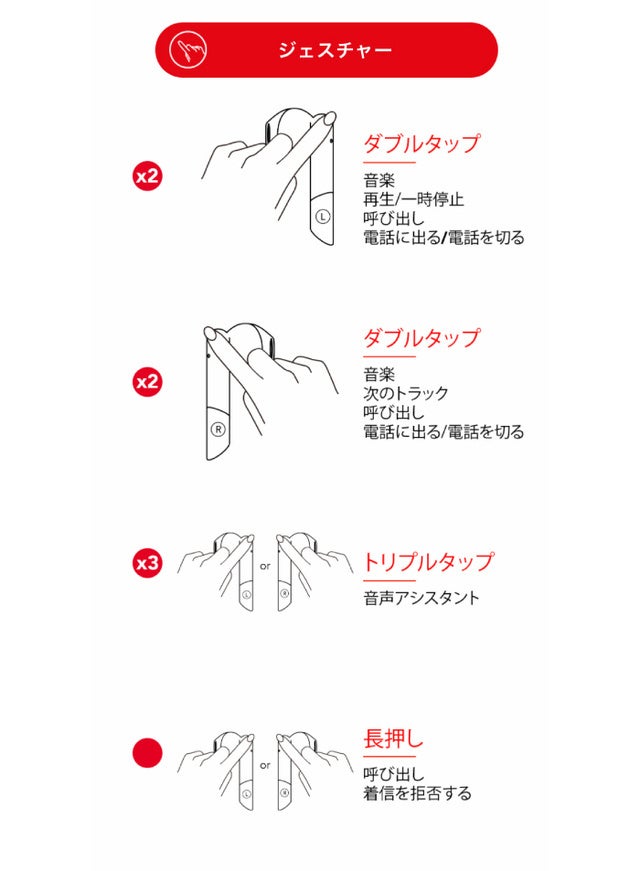 ジェスチャー

x2

L

ダブルタップ

音楽
再生/一時停止
呼び出し
電話に出る/電話を切る

x2

R

ダブルタップ

音楽
次のトラック
呼び出し
電話に出る/電話を切る

x3

L or R

トリプルタップ

音声アシスタント

L or R

長押し

呼び出し
着信を拒否する