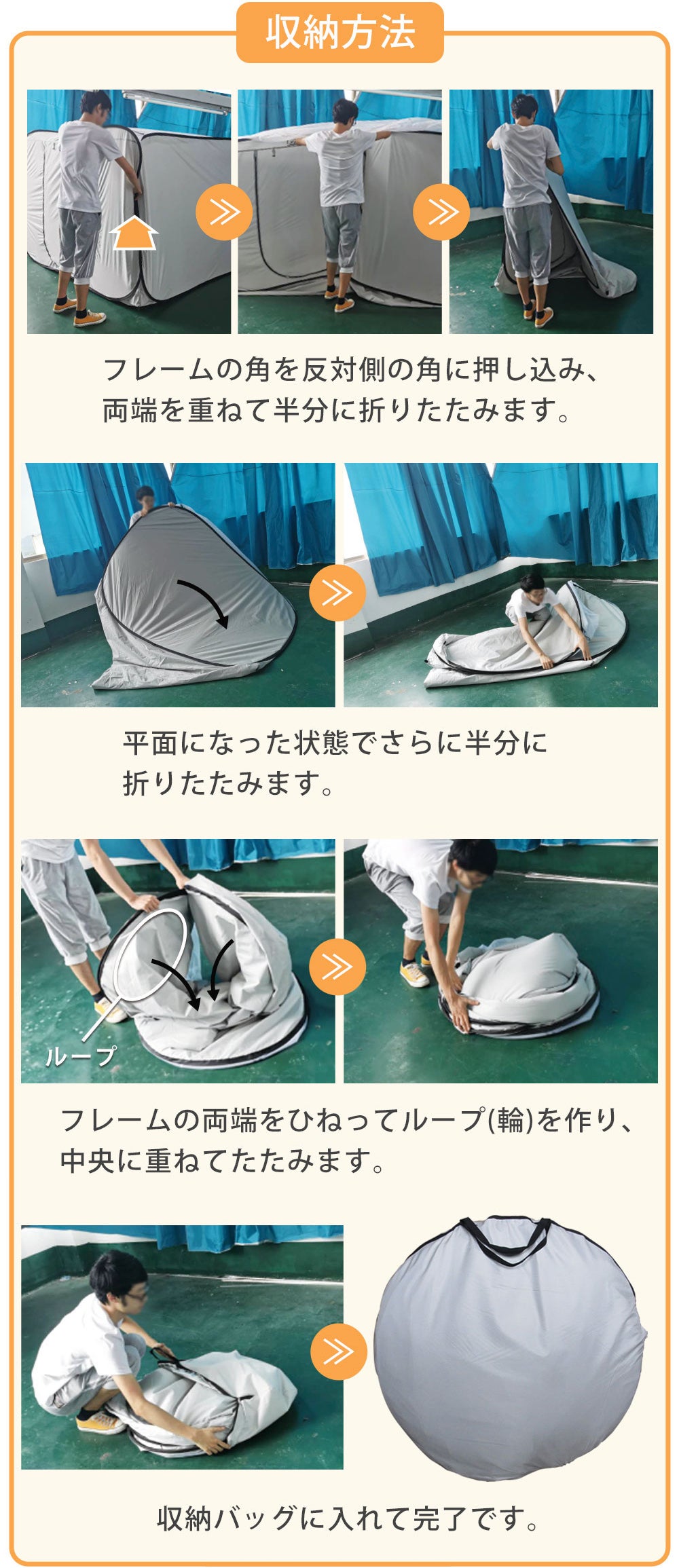 収納方法

フレームの角を反対側の角に押し込み、両端を重ねて半分に折りたたみます。

平面になった状態でさらに半分に折りたたみます。

ループ

フレームの両端をひねってループ(輪)を作り、中央に重ねてたたみます。

収納バッグに入れて完了です。