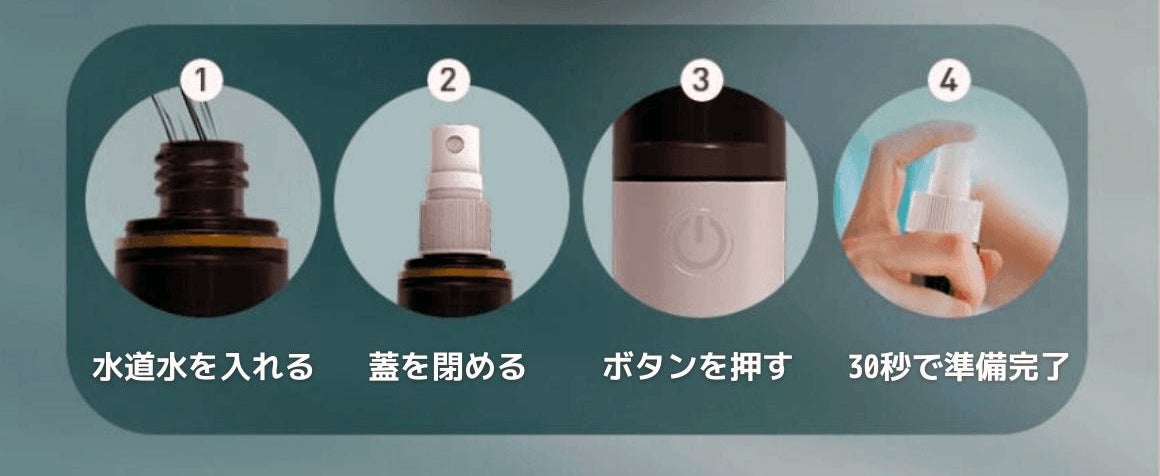 1
水道水を入れる

2
蓋を閉める

3
ボタンを押す

4
30秒で準備完了