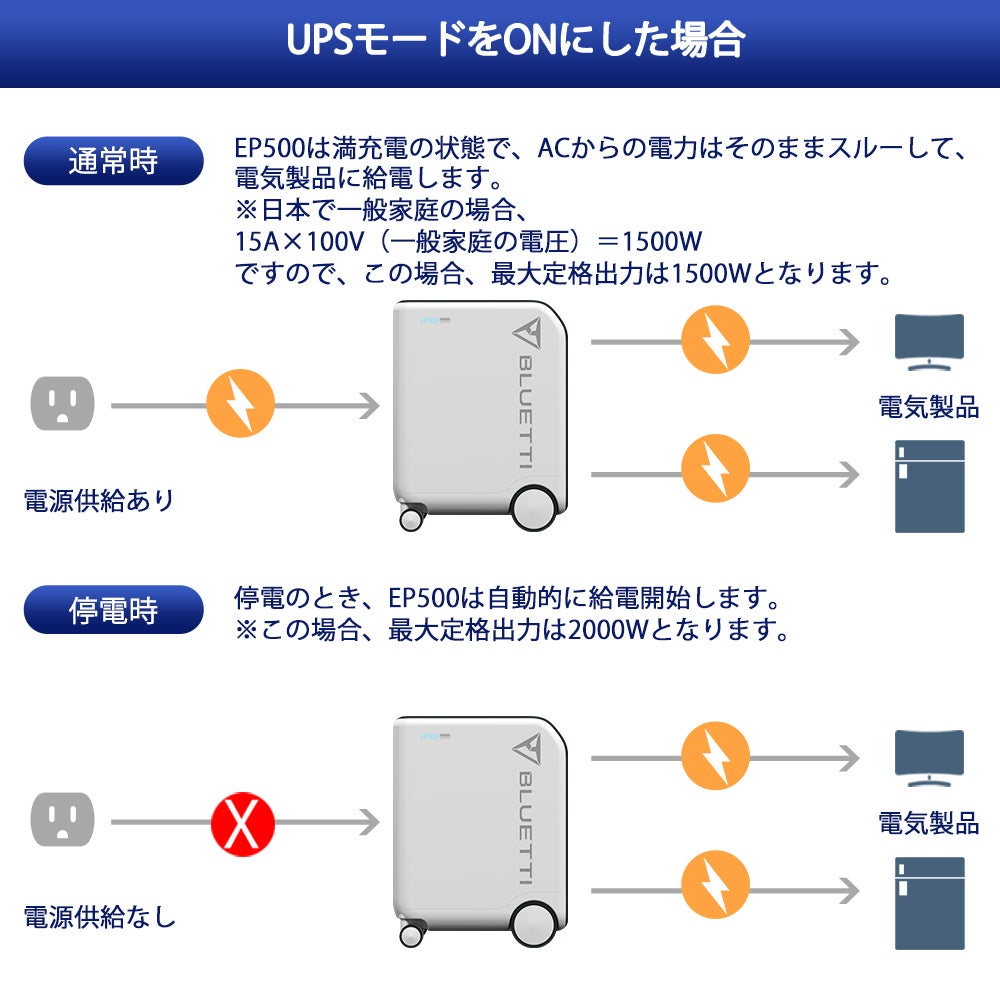 UPSモードをONにした場合

通常時

EP500は満充電の状態で、ACからの電力はそのままスルーして、電気製品に給電します。
※日本で一般家庭の場合、
15A×100V（一般家庭の電圧）＝1500W
ですので、この場合、最大定格出力は1500Wとなります。

EP500

BLUETTI

電源供給あり

電気製品

停電時

停電のとき、EP500は自動的に給電開始します。
※この場合、最大定格出力は2000Wとなります。

EP500

BLUETTI

電源供給なし

電気製品