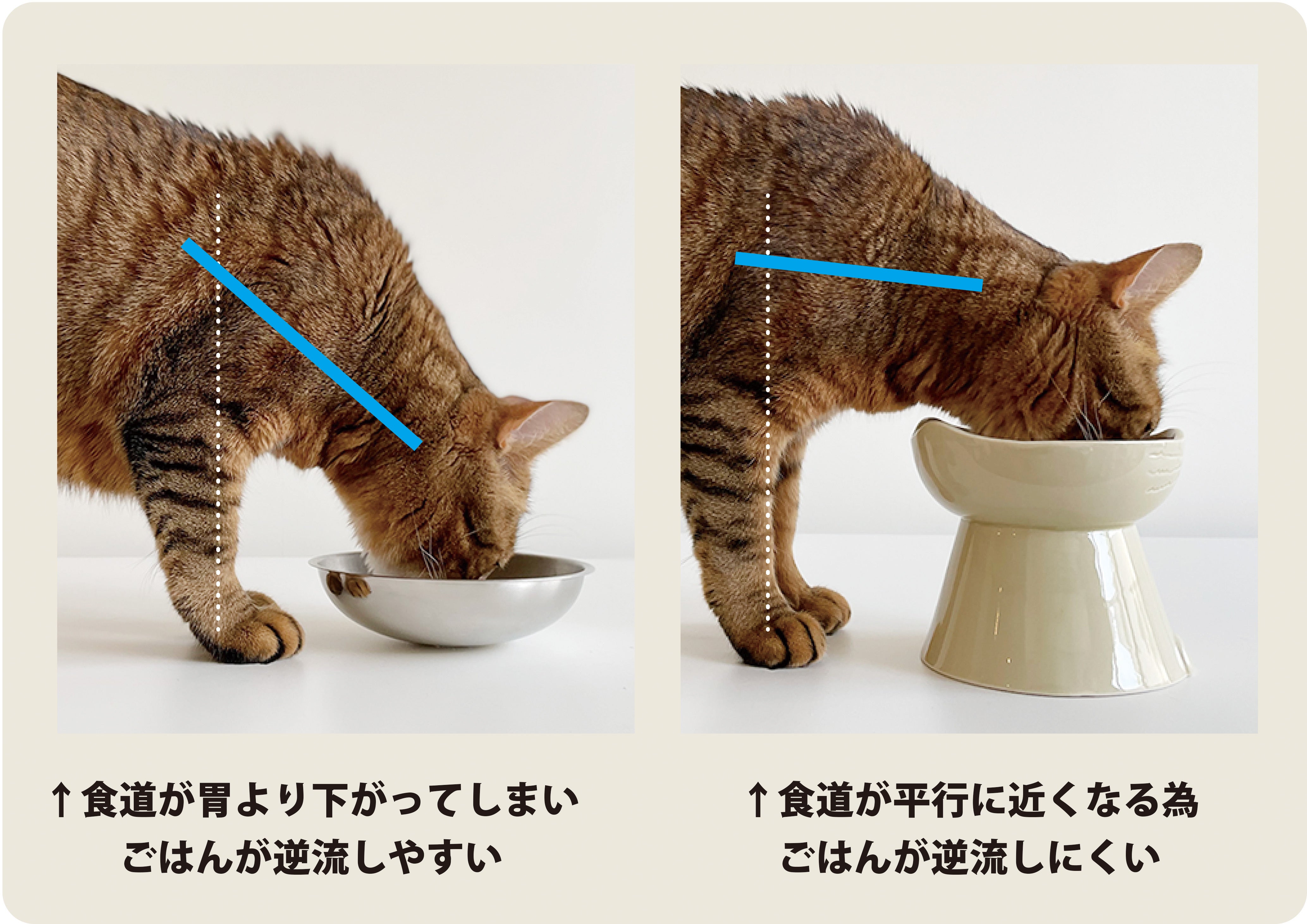 ↑食道が胃より下がってしまい
ごはんが逆流しやすい

↑食道が平行に近くなる為
ごはんが逆流しにくい