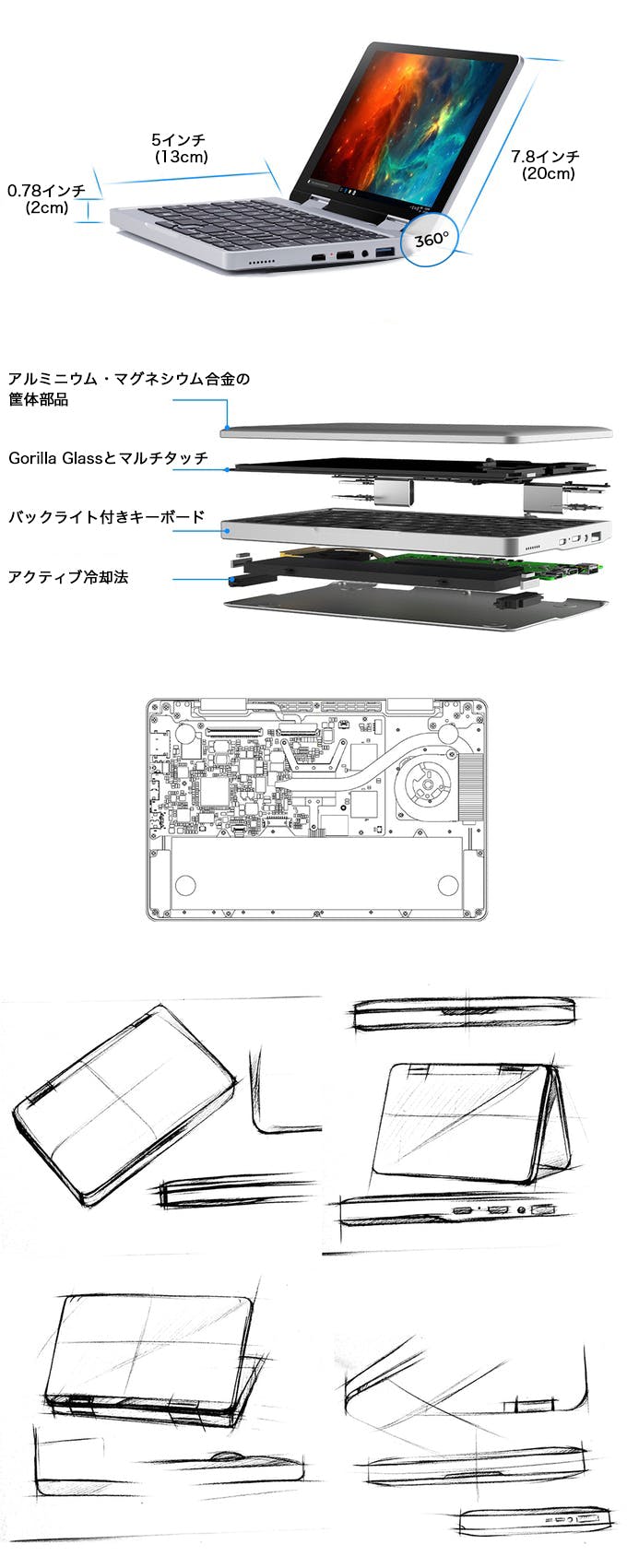 5インチ
(13cm)

0.78インチ
(2cm)

7.8インチ
(20cm)

360°

アルミニウム・マグネシウム合金の筐体部品

Gorilla Glassとマルチタッチ

バックライト付きキーボード

アクティブ冷却法