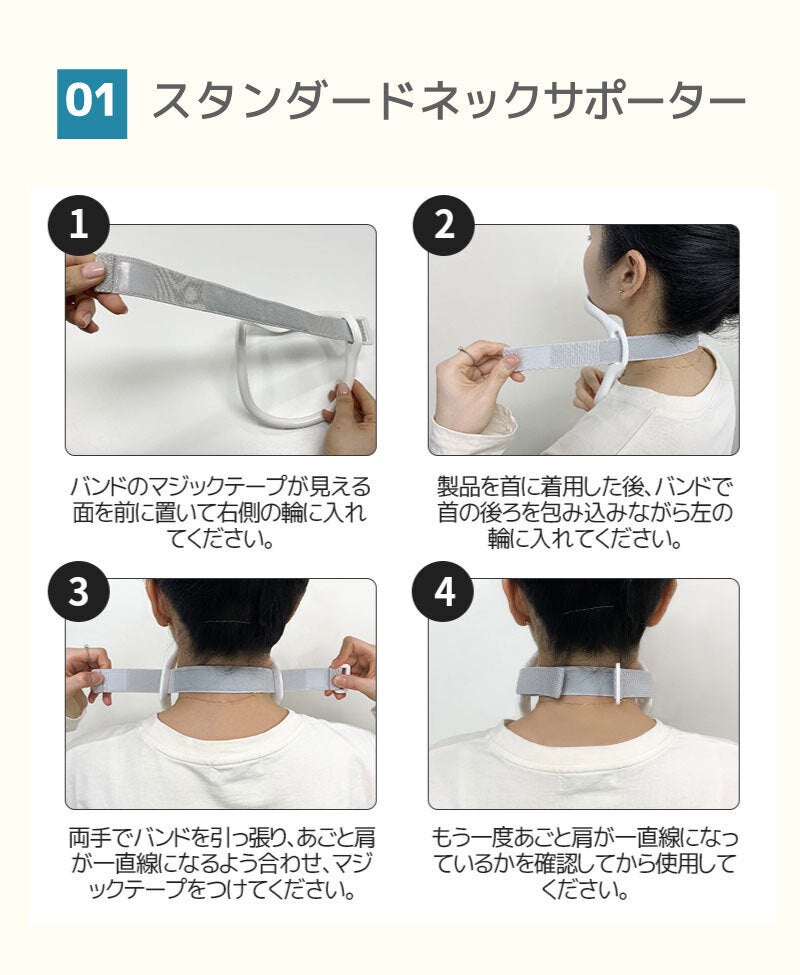 01 スタンダードネックサポーター

1

バンドのマジックテープが見える面を前に置いて右側の輪に入れてください。

2

製品を首に着用した後、バンドで首の後ろを包み込みながら左の輪に入れてください。

3

両手でバンドを引っ張り、あごと肩が一直線になるよう合わせ、マジックテープをつけてください。

4

もう一度あごと肩が一直線になっているかを確認してから使用してください。