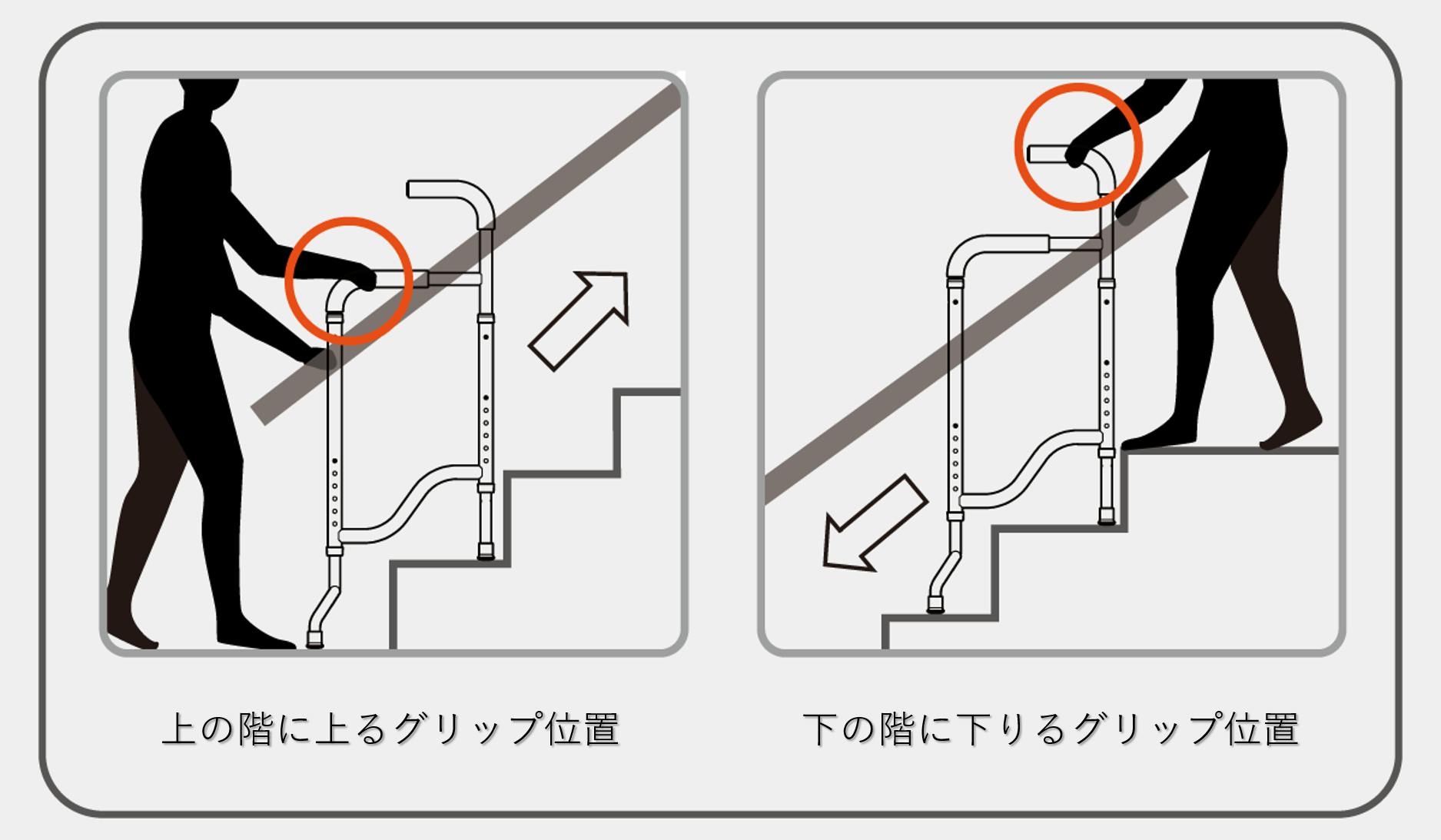 上の階に上るグリップ位置

下の階に下りるグリップ位置