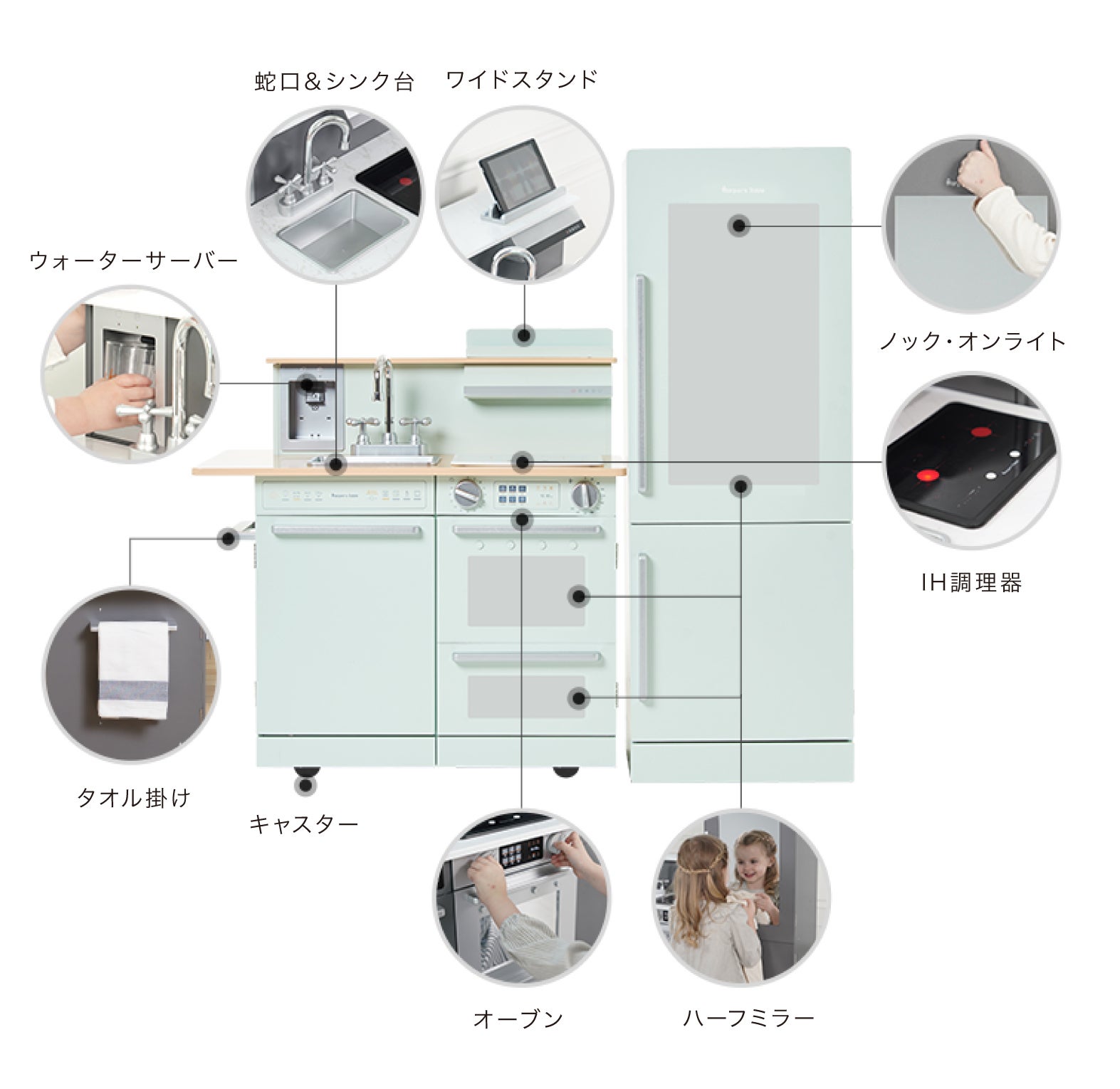 蛇口＆シンク台

ワイドスタンド

ウォーターサーバー

ノック・オンライト

IH調理器

タオル掛け

キャスター

オーブン

ハーフミラー