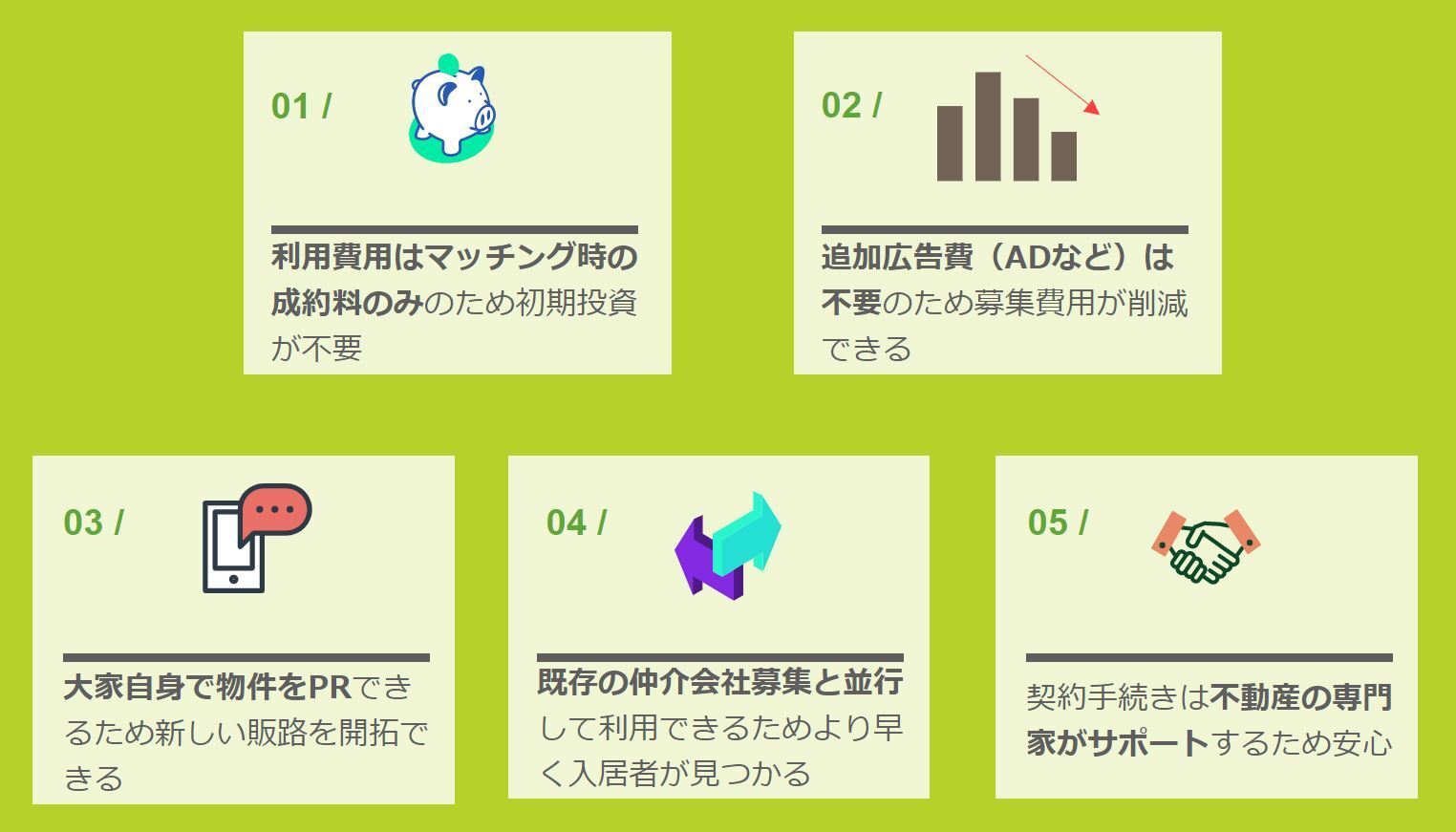 01 /

利用費用はマッチング時の成約料のみのため初期投資が不要

02 /

追加広告費（ADなど）は不要のため募集費用が削減できる

03 /

大家自身で物件をPRできるため新しい販路を開拓できる

04 /

既存の仲介会社募集と並行して利用できるためより早く入居者が見つかる

05 /

契約手続きは不動産の専門家がサポートするため安心