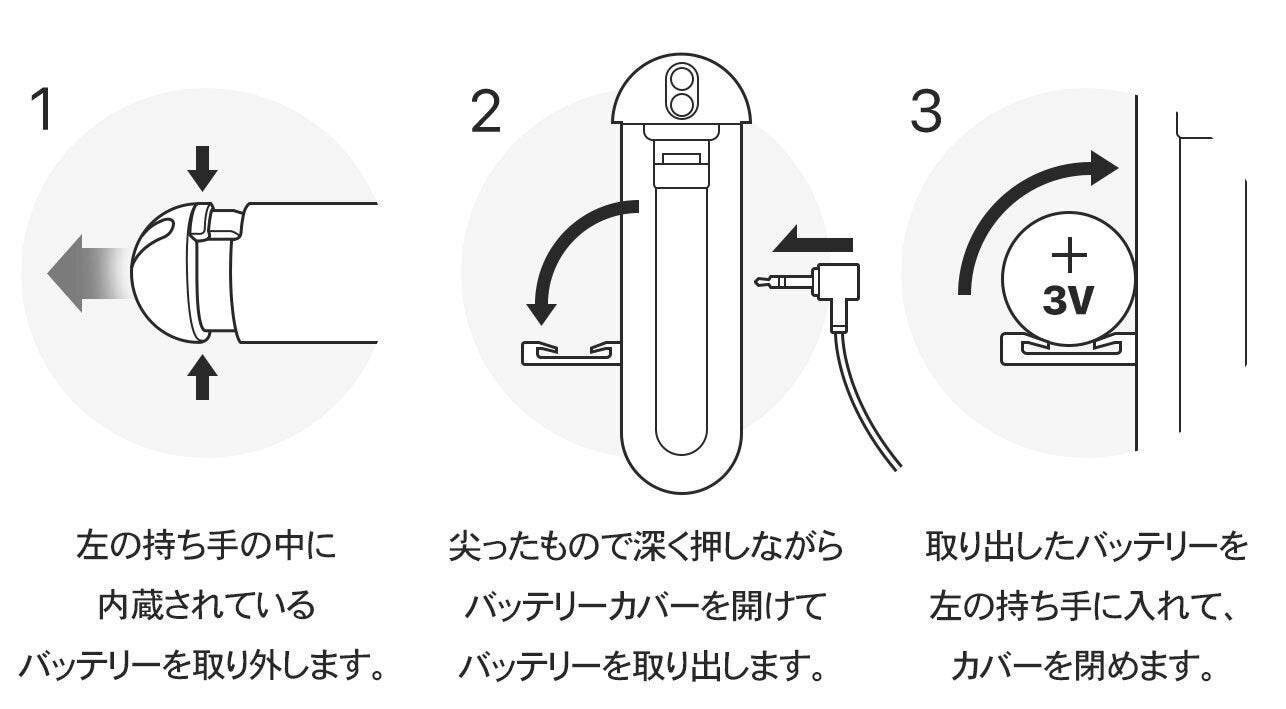 1

左の持ち手の中に
内蔵されている
バッテリーを取り外します。

2

尖ったもので深く押しながら
バッテリーカバーを開けて
バッテリーを取り出します。

3

+
3V

取り出したバッテリーを
左の持ち手に入れて、
カバーを閉めます。