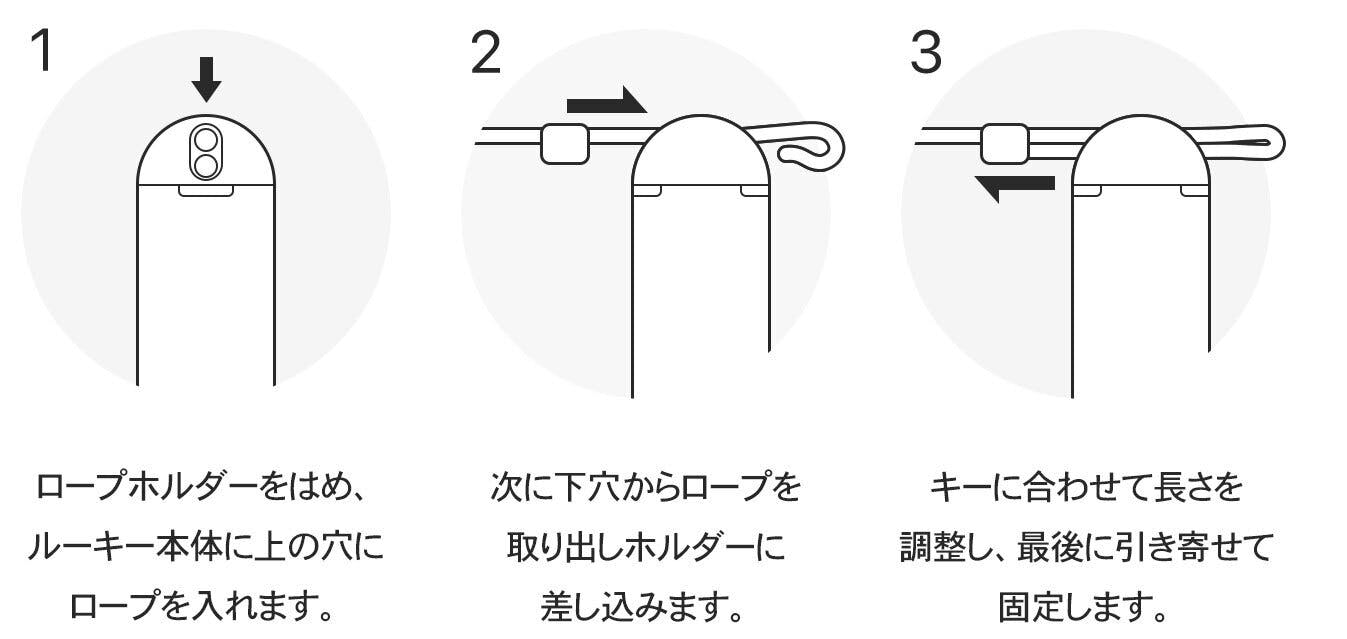 1

ロープホルダーをはめ、ルーキー本体に上の穴にロープを入れます。

2

次に下穴からロープを取り出しホルダーに差し込みます。

3

キーに合わせて長さを調整し、最後に引き寄せて固定します。