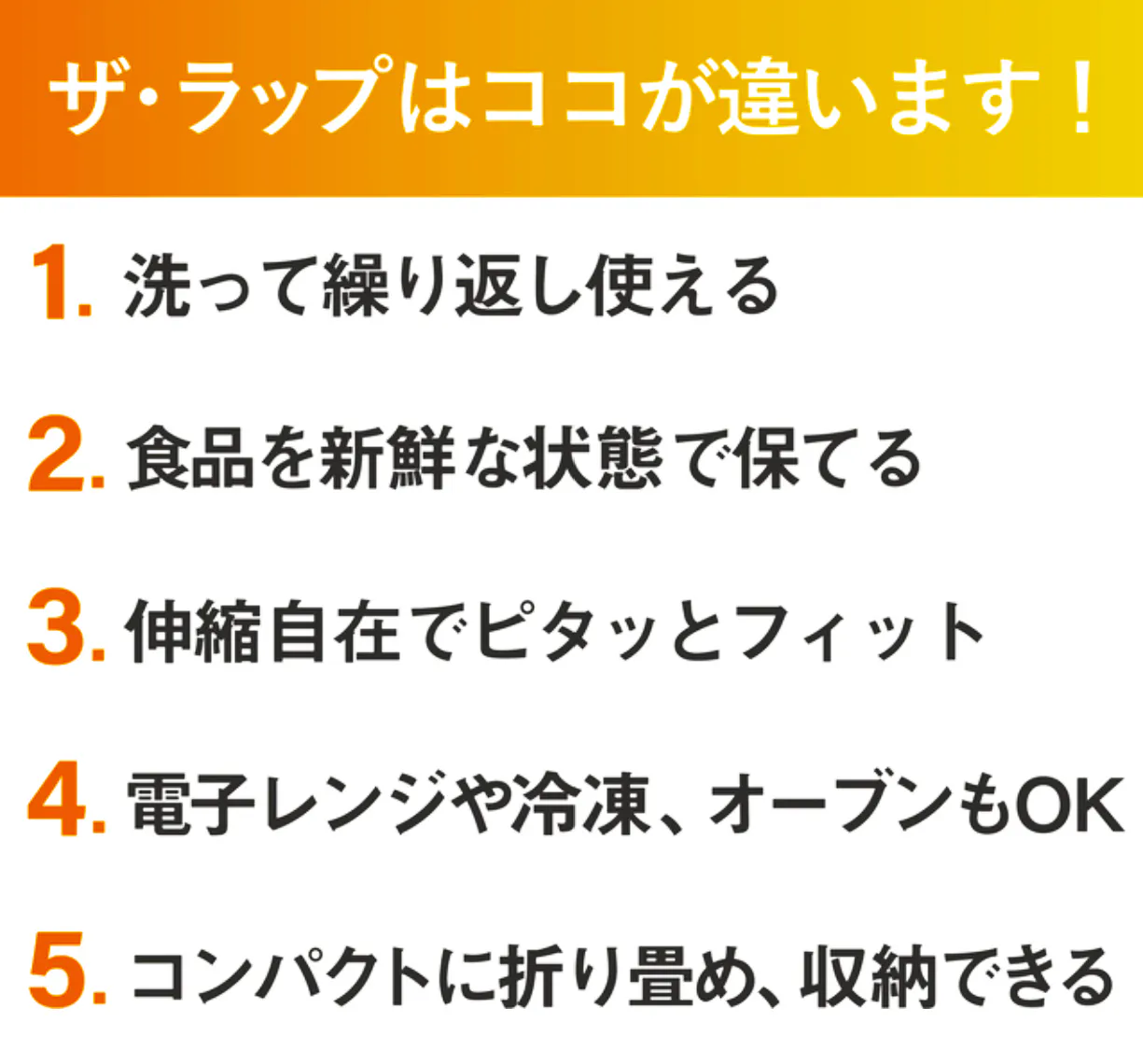 ザ・ラップはココが違います！

1.洗って繰り返し使える

2.食品を新鮮な状態で保てる

3.伸縮自在でピタッとフィット

4.電子レンジや冷凍、オーブンもOK

5.コンパクトに折り畳め、収納できる