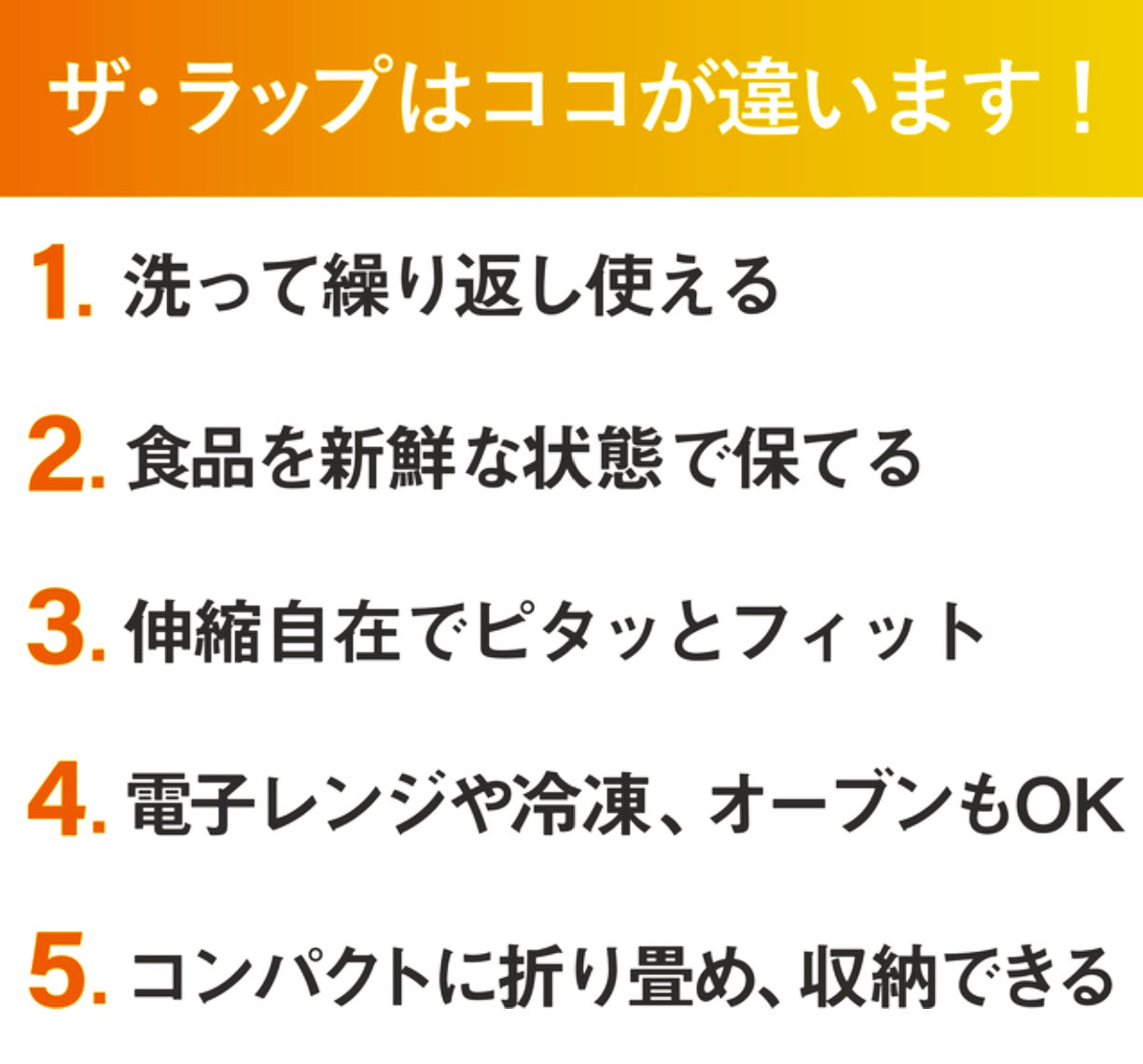 ザ・ラップはココが違います!

1.洗って繰り返し使える

2.食品を新鮮な状態で保てる

3.伸縮自在でピタッとフィット

4.電子レンジや冷凍、オーブンもOK

5.コンパクトに折り畳め、収納できる