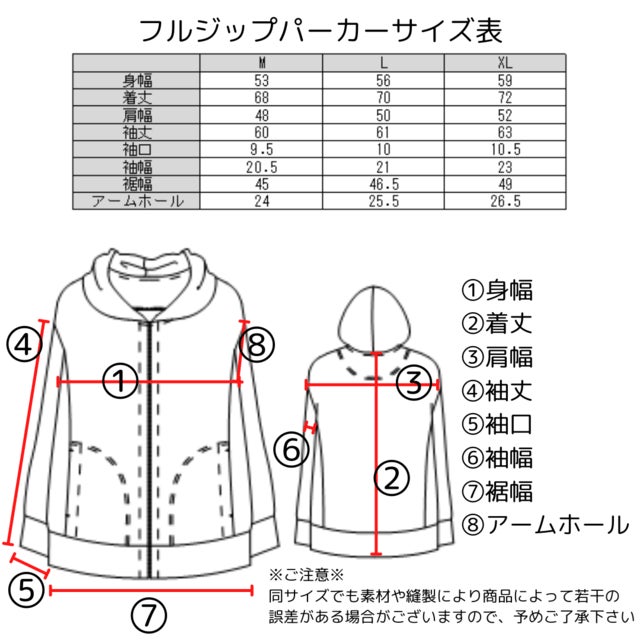 フルジップパーカーサイズ表

| | M | L | XL |
|---|---|---|---|
| 身幅 | 53 | 56 | 59 |
| 着丈 | 68 | 70 | 72 |
| 肩幅 | 48 | 50 | 52 |
| 袖丈 | 60 | 61 | 63 |
| 袖口 | 9.5 | 10 | 10.5 |
| 袖幅 | 20.5 | 21 | 23 |
| 裾幅 | 45 | 46.5 | 49 |
| アームホール | 24 | 25.5 | 26.5 |

④
⑧
①
③
⑥
②
⑤
⑦

①身幅
②着丈
③肩幅
④袖丈
⑤袖口
⑥袖幅
⑦裾幅
⑧アームホール

※ご注意※
同サイズでも素材や縫製により商品によって若干の誤差がある場合がございますので、予めご了承下さい