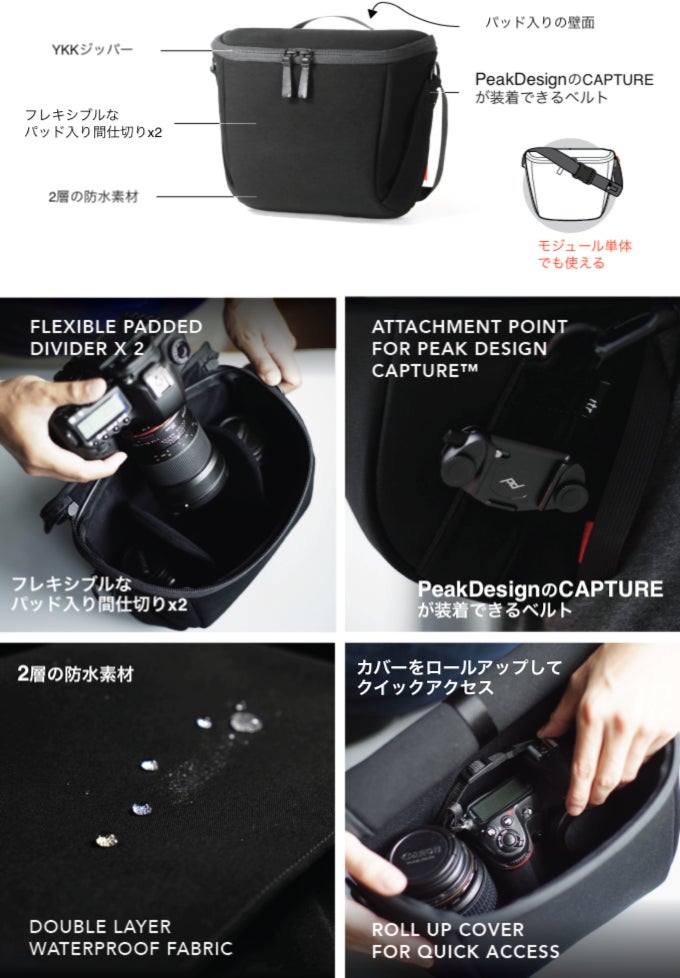 パッド入りの壁面

YKKジッパー

PeakDesignのCAPTURE
が装着できるベルト

フレキシブルな
パッド入り間仕切りx2

2層の防水素材

モジュール単体
でも使える

FLEXIBLE PADDED
DIVIDER X 2

フレキシブルな
パッド入り間仕切りx2

ATTACHMENT POINT
FOR PEAK DESIGN
CAPTURE™

PeakDesignのCAPTURE
が装着できるベルト

2層の防水素材

DOUBLE LAYER
WATERPROOF FABRIC

カバーをロールアップして
クイックアクセス

ROLL UP COVER
FOR QUICK ACCESS