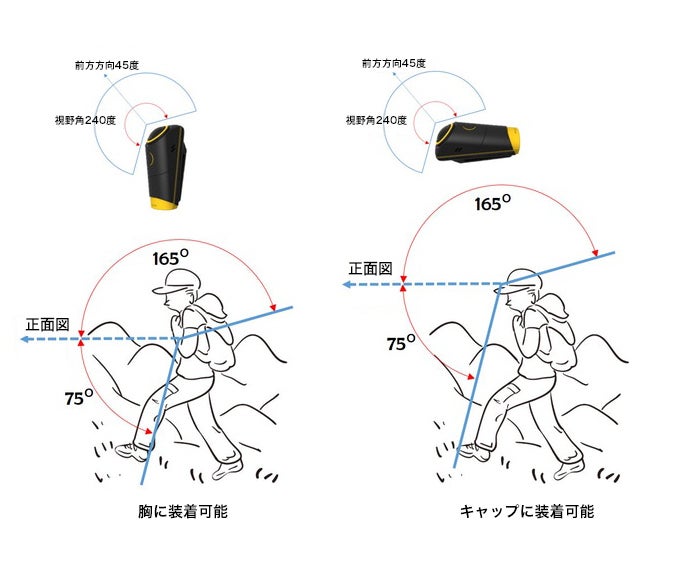 前方方向45度

視野角240度

165°

正面図

75°

胸に装着可能

前方方向45度

視野角240度

165°

正面図

75°

キャップに装着可能