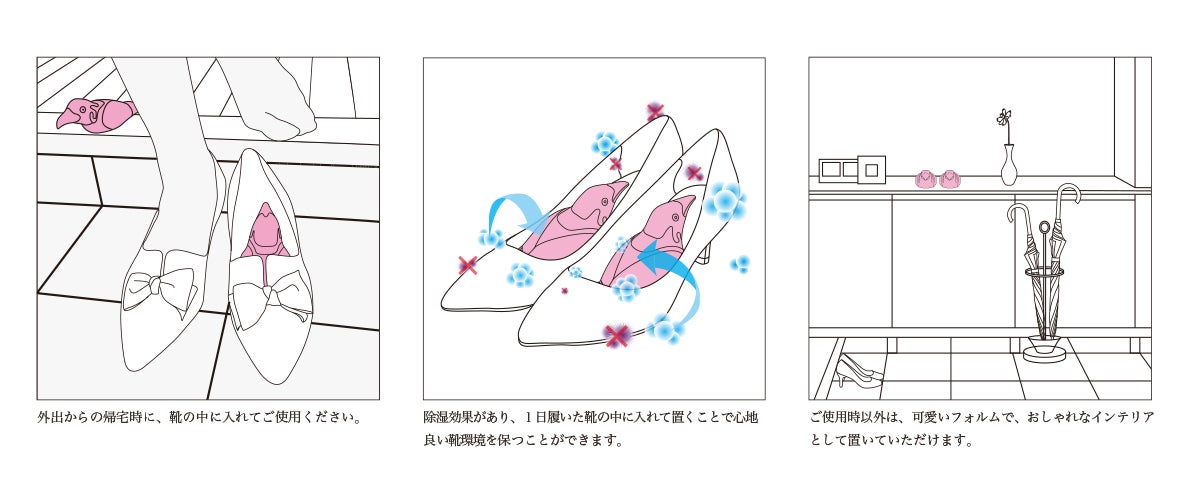 外出からの帰宅時に、靴の中に入れてご使用ください。

除湿効果があり、１日履いた靴の中に入れて置くことで心地良い靴環境を保つことができます。

ご使用時以外は、可愛いフォルムで、おしゃれなインテリアとして置いていただけます。