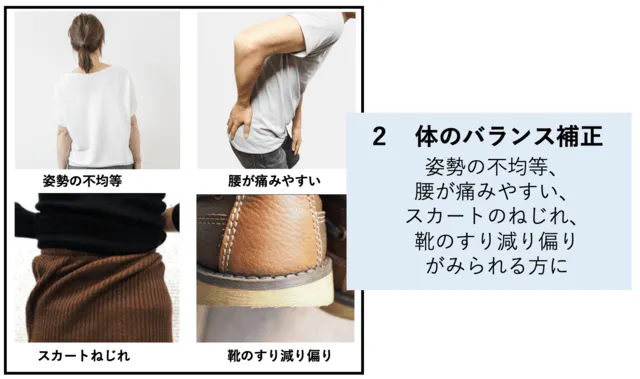 姿勢の不均等

腰が痛みやすい

スカートねじれ

靴のすり減り偏り

2　体のバランス補正

姿勢の不均等、
腰が痛みやすい、
スカートのねじれ、
靴のすり減り偏り
がみられる方に