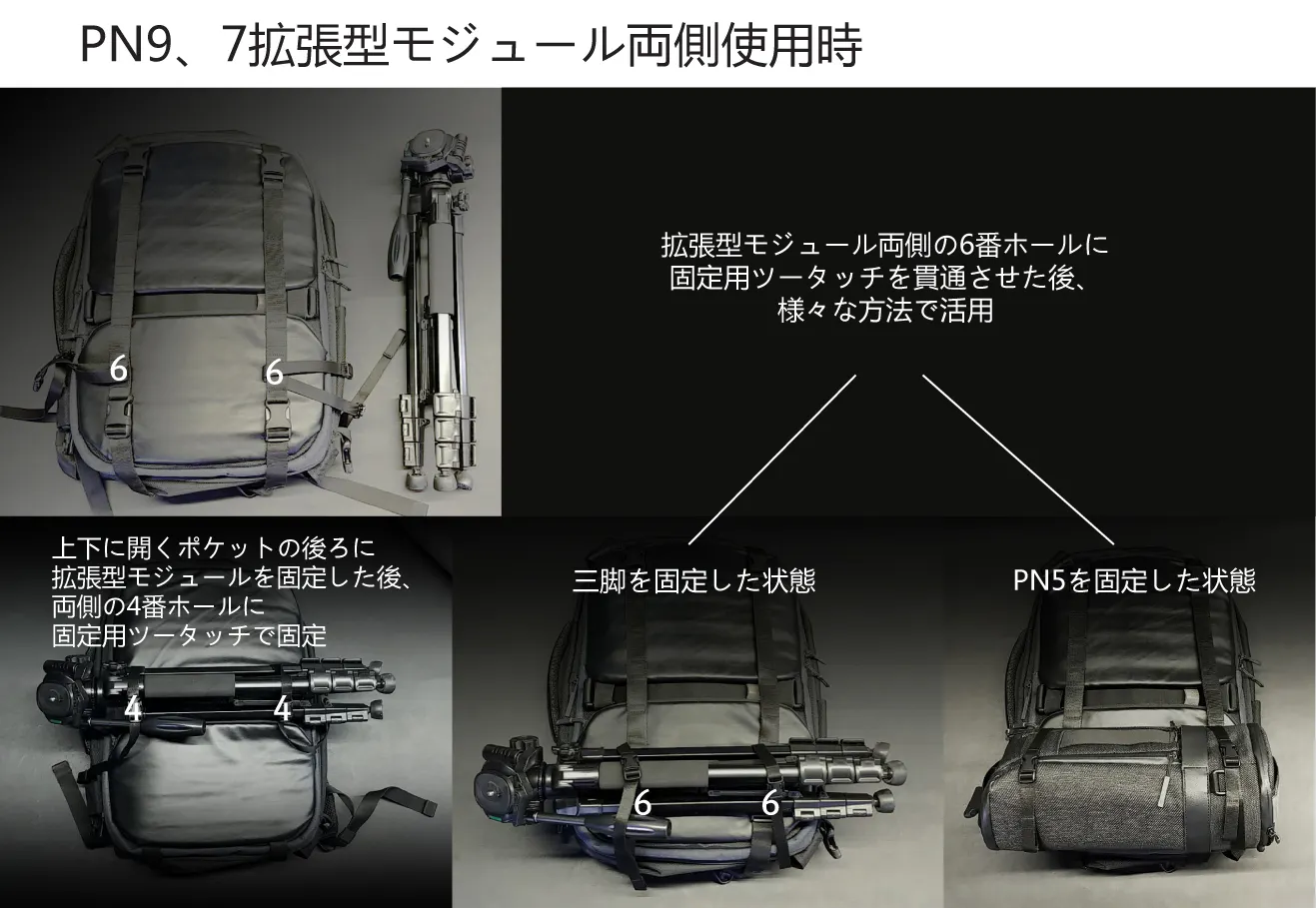 PN9、7拡張型モジュール両側使用時

6

6

拡張型モジュール両側の6番ホールに固定用ツータッチを貫通させた後、様々な方法で活用

上下に開くポケットの後ろに拡張型モジュールを固定した後、両側の4番ホールに固定用ツータッチで固定

4

4

三脚を固定した状態

6

6

PN5を固定した状態