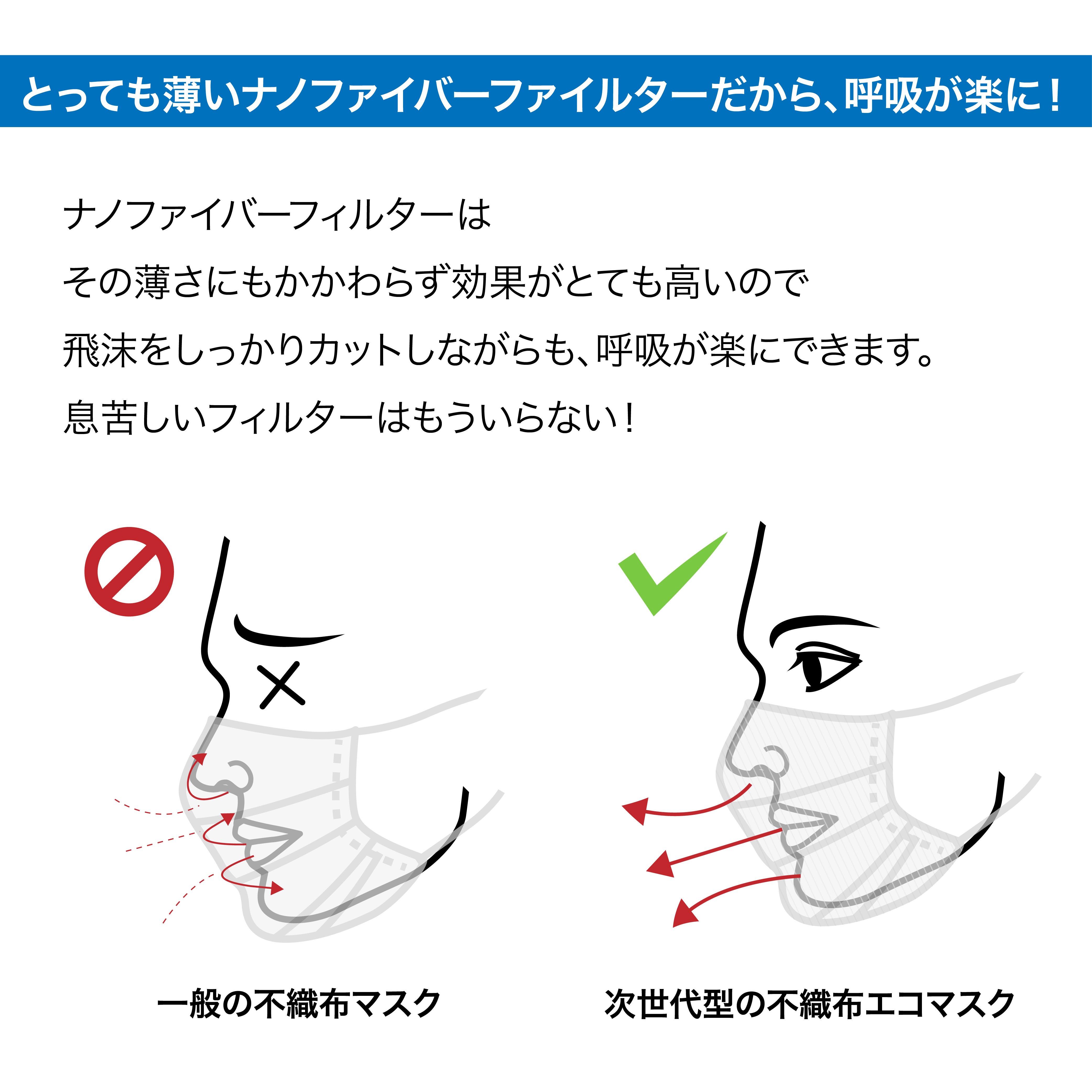 とっても薄いナノファイバーファイルターだから、呼吸が楽に！

ナノファイバーフィルターは
その薄さにもかかわらず効果がとても高いので
飛沫をしっかりカットしながらも、呼吸が楽にできます。
息苦しいフィルターはもういらない！

一般の不織布マスク

次世代型の不織布エコマスク