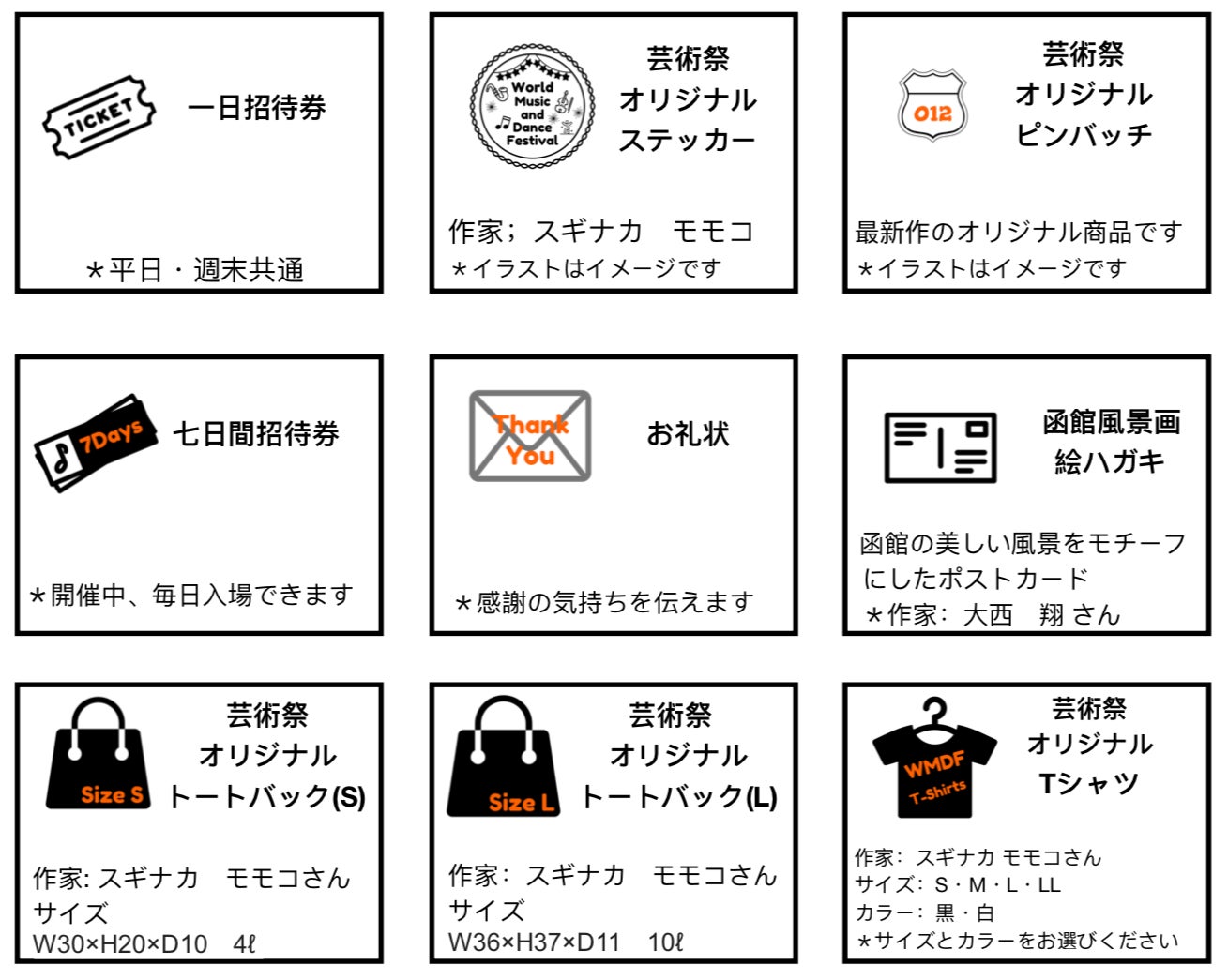 TICKET

一日招待券

＊平日・週末共通

World Music and Dance Festival

芸術祭
オリジナル
ステッカー

作家；スギナカ　モモコ
＊イラストはイメージです

012

芸術祭
オリジナル
ピンバッチ

最新作のオリジナル商品です
＊イラストはイメージです

7Days

七日間招待券

＊開催中、毎日入場できます

Thank You

お礼状

＊感謝の気持ちを伝えます

函館風景画
絵ハガキ

函館の美しい風景をモチーフにしたポストカード
＊作家：大西　翔 さん

Size S

芸術祭
オリジナル
トートバック(S)

作家: スギナカ　モモコさん
サイズ
W30×H20×D10　4ℓ

Size L

芸術祭
オリジナル
トートバック(L)

作家：スギナカ　モモコさん
サイズ
W36×H37×D11　10ℓ

WMDF
T-Shirts

芸術祭
オリジナル
Tシャツ

作家：スギナカ モモコさん
サイズ：S・M・L・LL
カラー：黒・白
＊サイズとカラーをお選びください