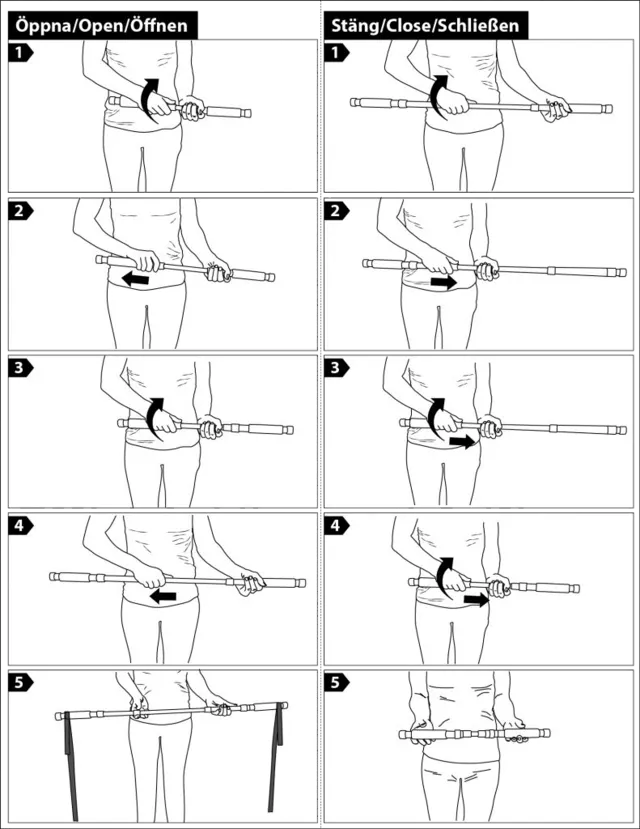 Öppna/Open/Öffnen

1

2

3

4

5

Stäng/Close/Schließen

1

2

3

4

5