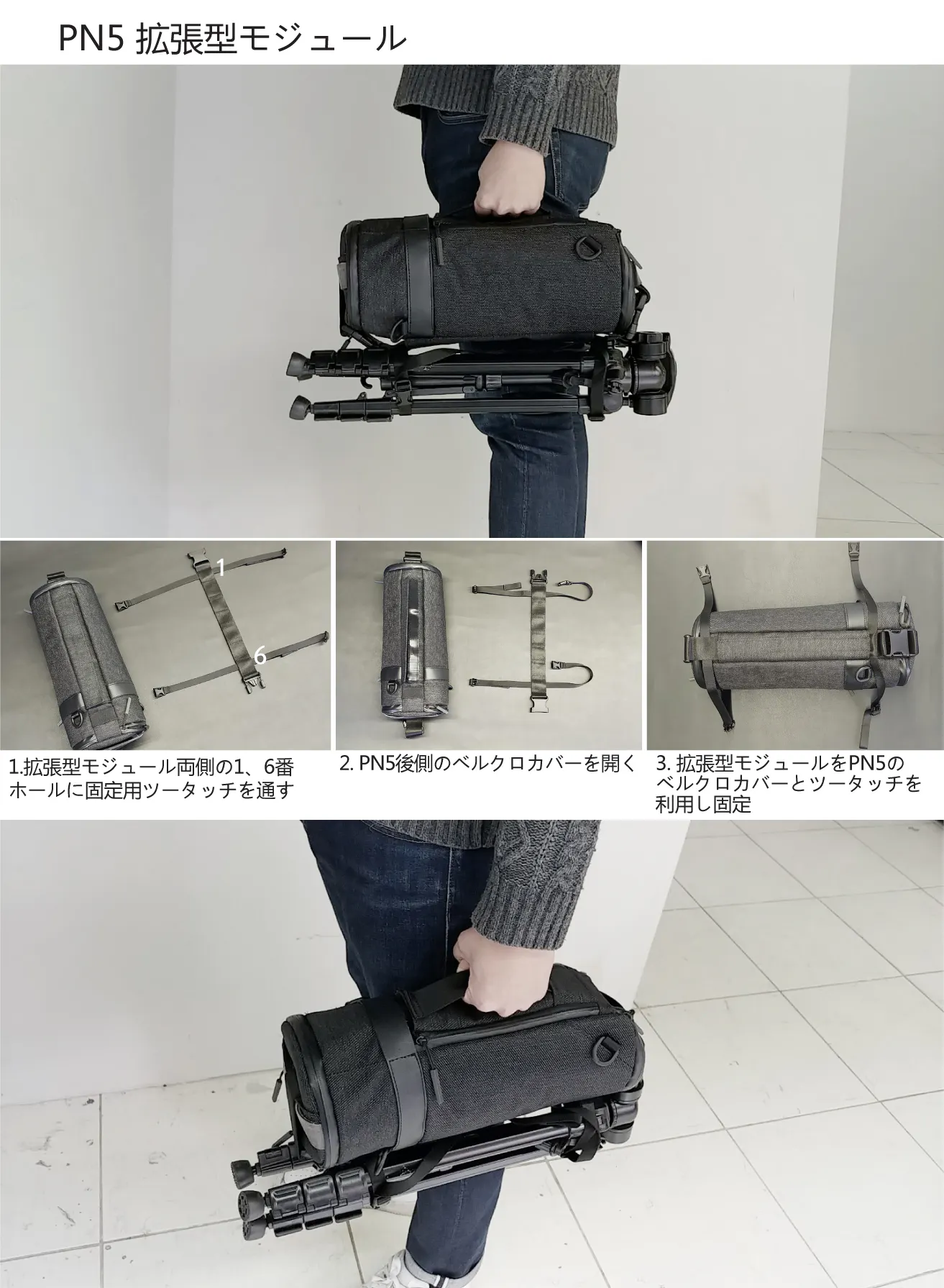 PN5 拡張型モジュール

1

6

1.拡張型モジュール両側の1、6番ホールに固定用ツータッチを通す

2. PN5後側のベルクロカバーを開く

3. 拡張型モジュールをPN5のベルクロカバーとツータッチを利用し固定