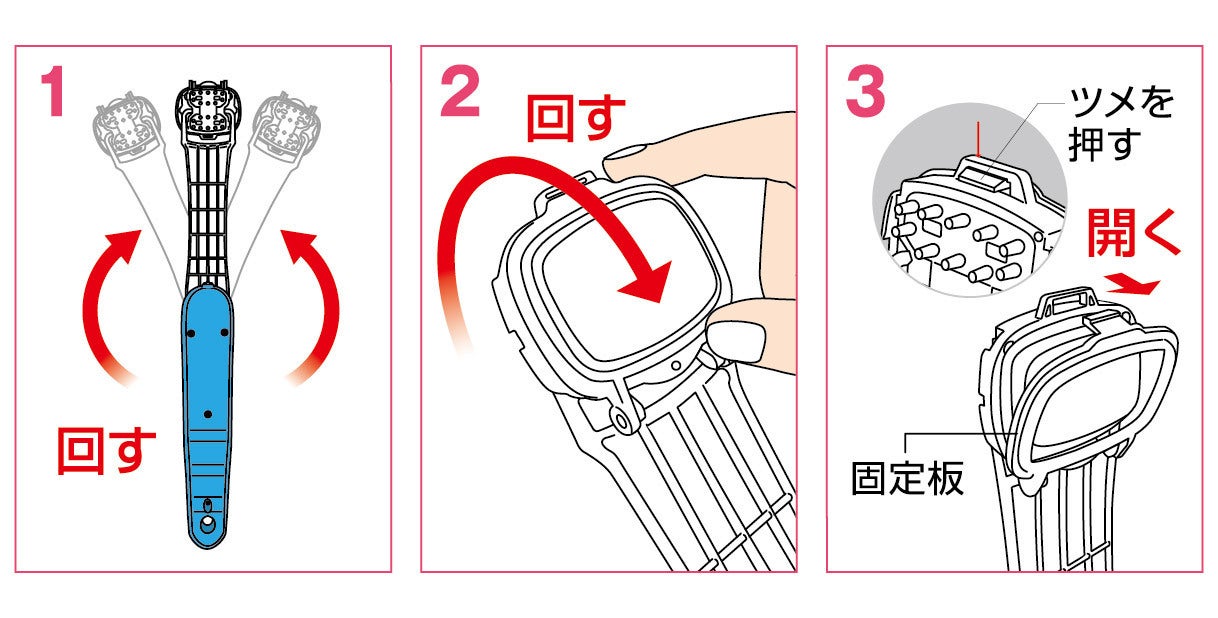 1

回す

2

回す

3

ツメを押す

開く

固定板