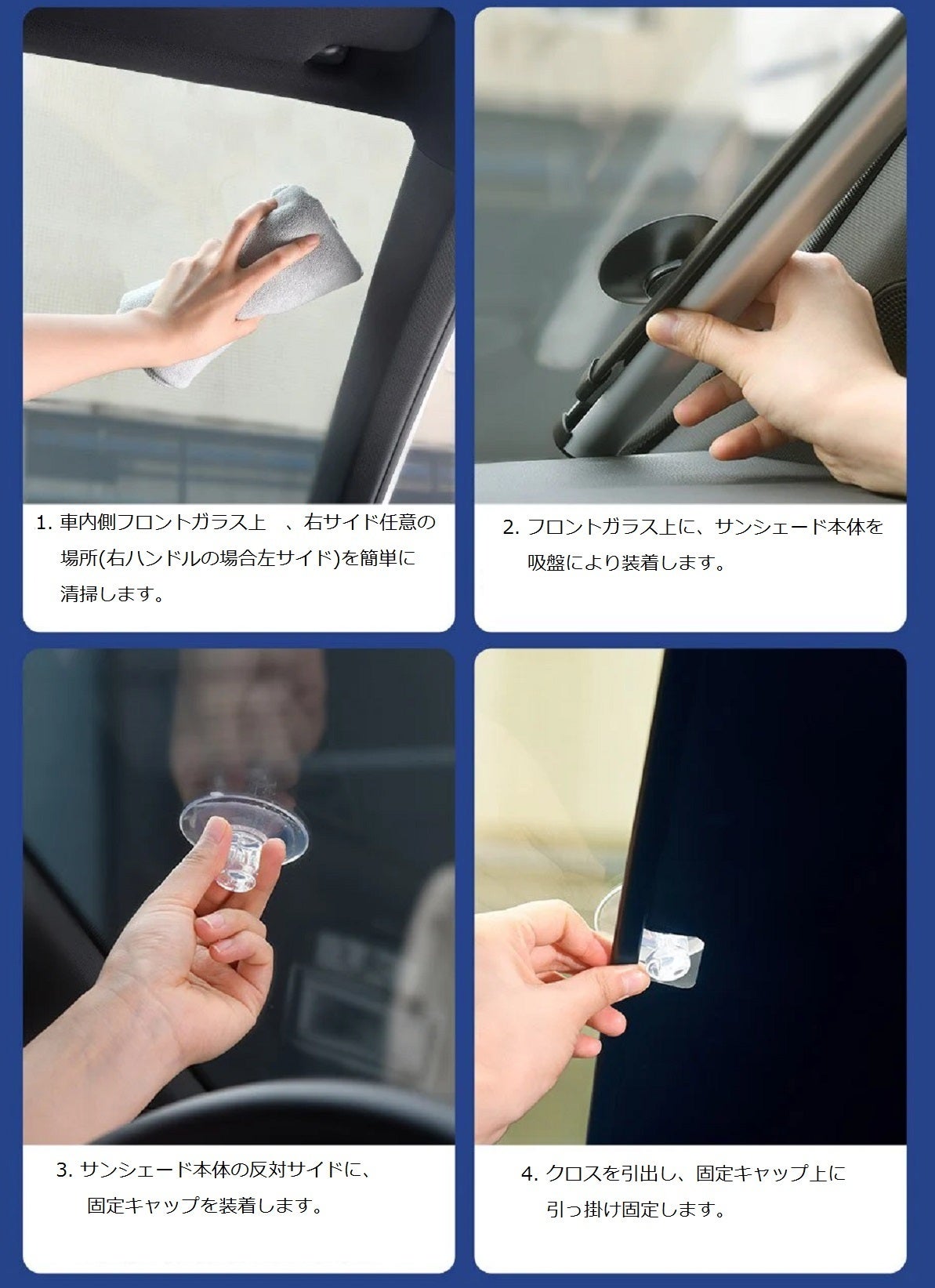 1. 車内側フロントガラス上　、右サイド任意の場所(右ハンドルの場合左サイド)を簡単に清掃します。

2. フロントガラス上に、サンシェード本体を吸盤により装着します。

3. サンシェード本体の反対サイドに、固定キャップを装着します。

4. クロスを引出し、固定キャップ上に引っ掛け固定します。