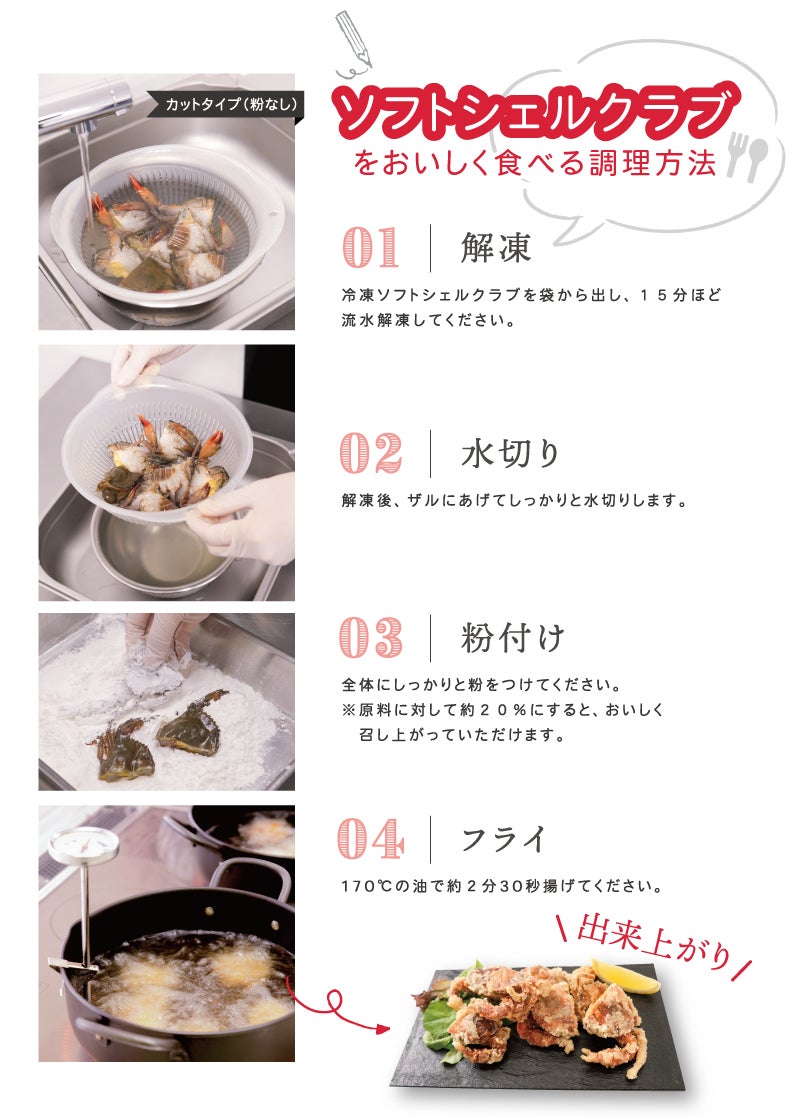 カットタイプ（粉なし）

ソフトシェルクラブ
をおいしく食べる調理方法

01 解凍

冷凍ソフトシェルクラブを袋から出し、１５分ほど流水解凍してください。

02 水切り

解凍後、ザルにあげてしっかりと水切りします。

03 粉付け

全体にしっかりと粉をつけてください。
※原料に対して約２０％にすると、おいしく召し上がっていただけます。

04 フライ

170℃の油で約２分30秒揚げてください。

出来上がり