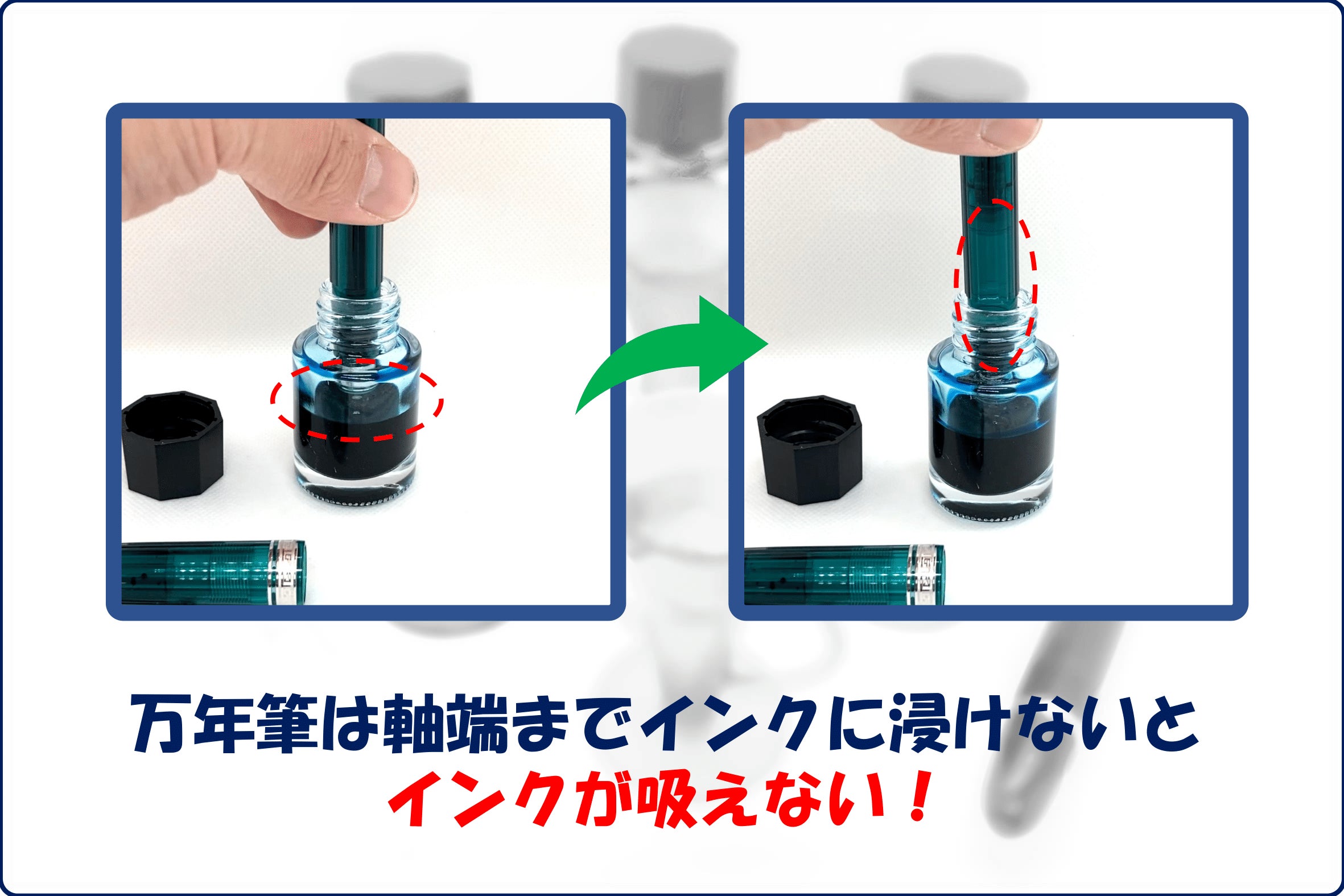 万年筆は軸端までインクに浸けないと
インクが吸えない！