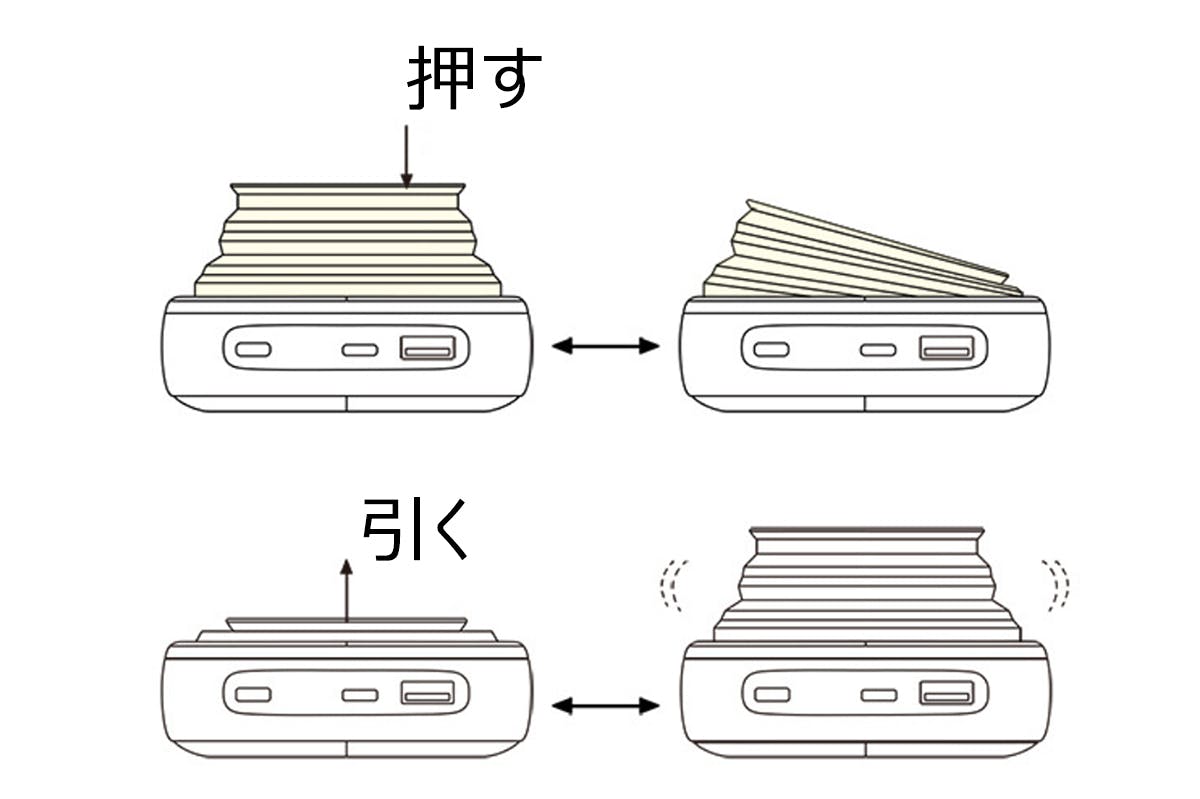 押す

引く