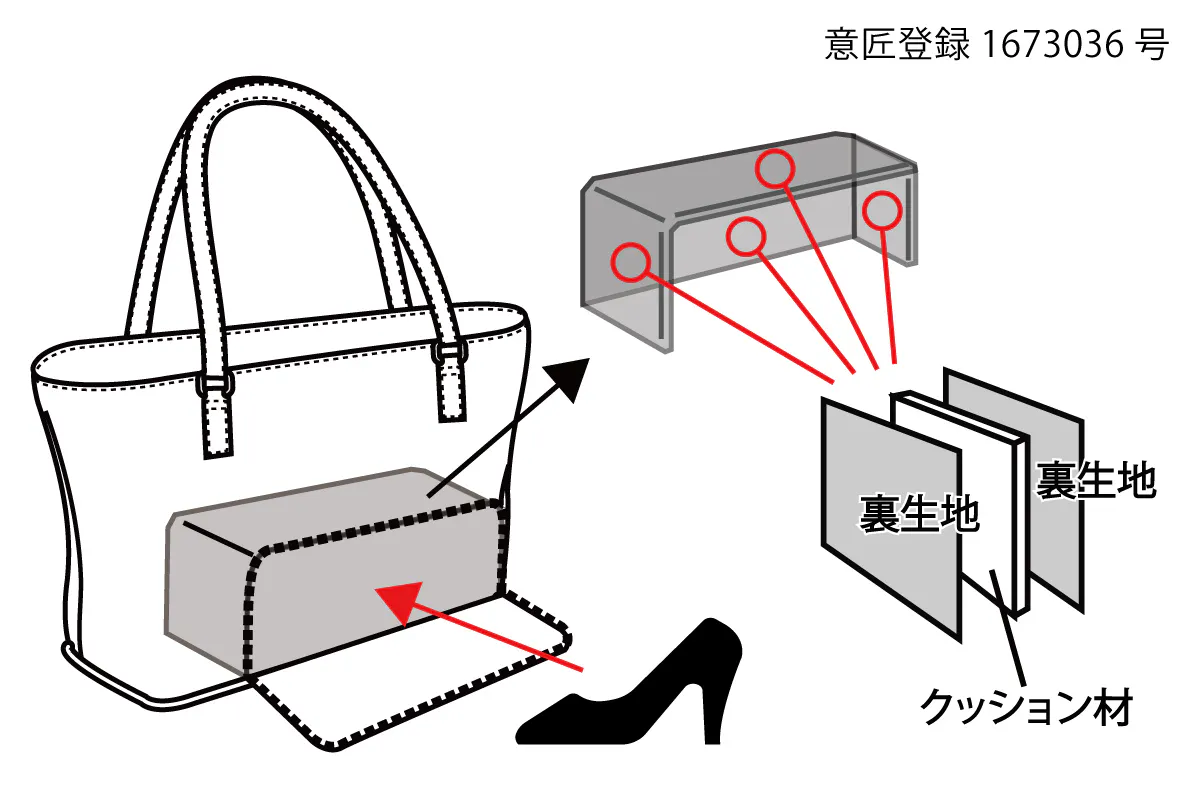 意匠登録 1673036 号

裏生地

裏生地

クッション材