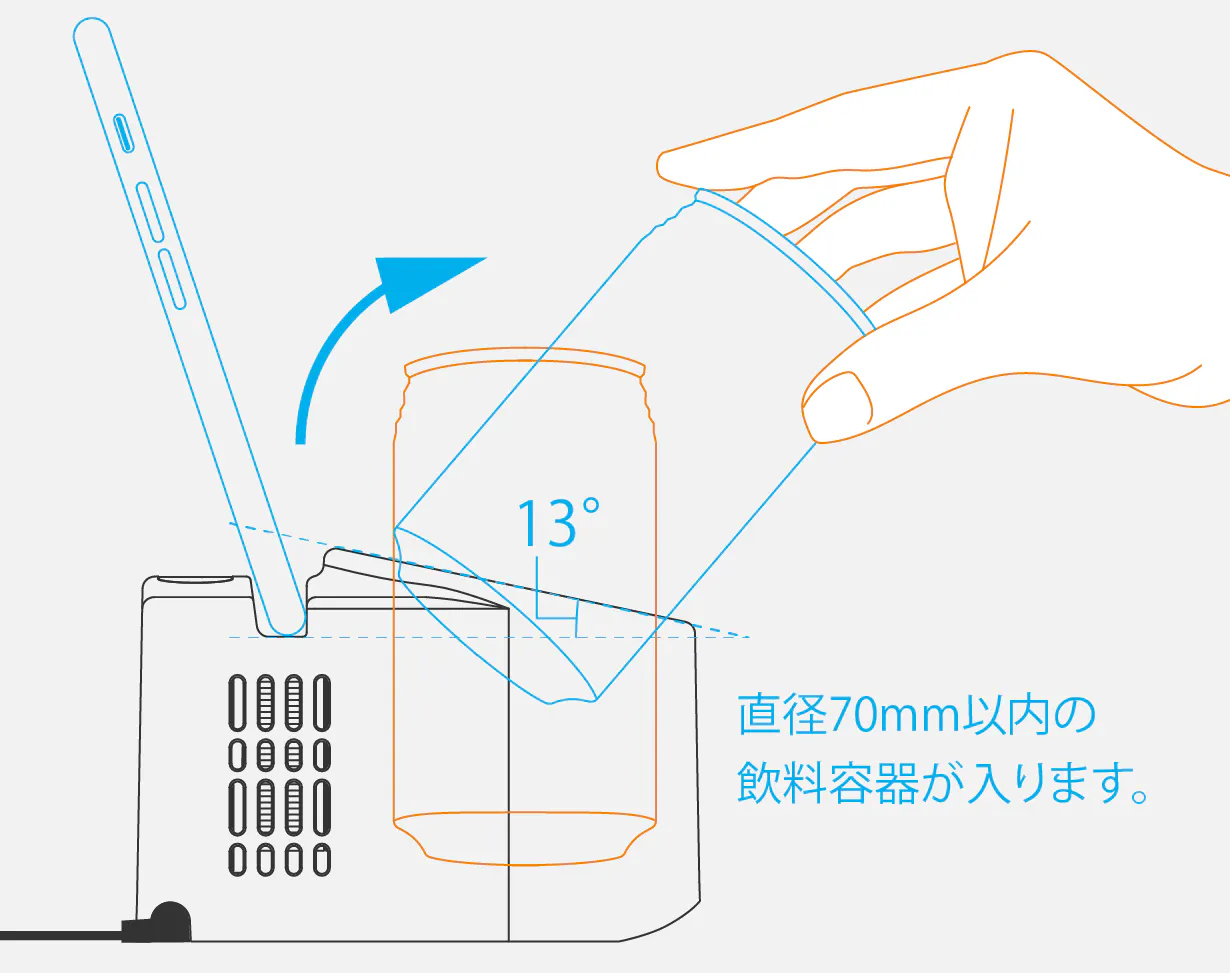 13°

直径70mm以内の
飲料容器が入ります。