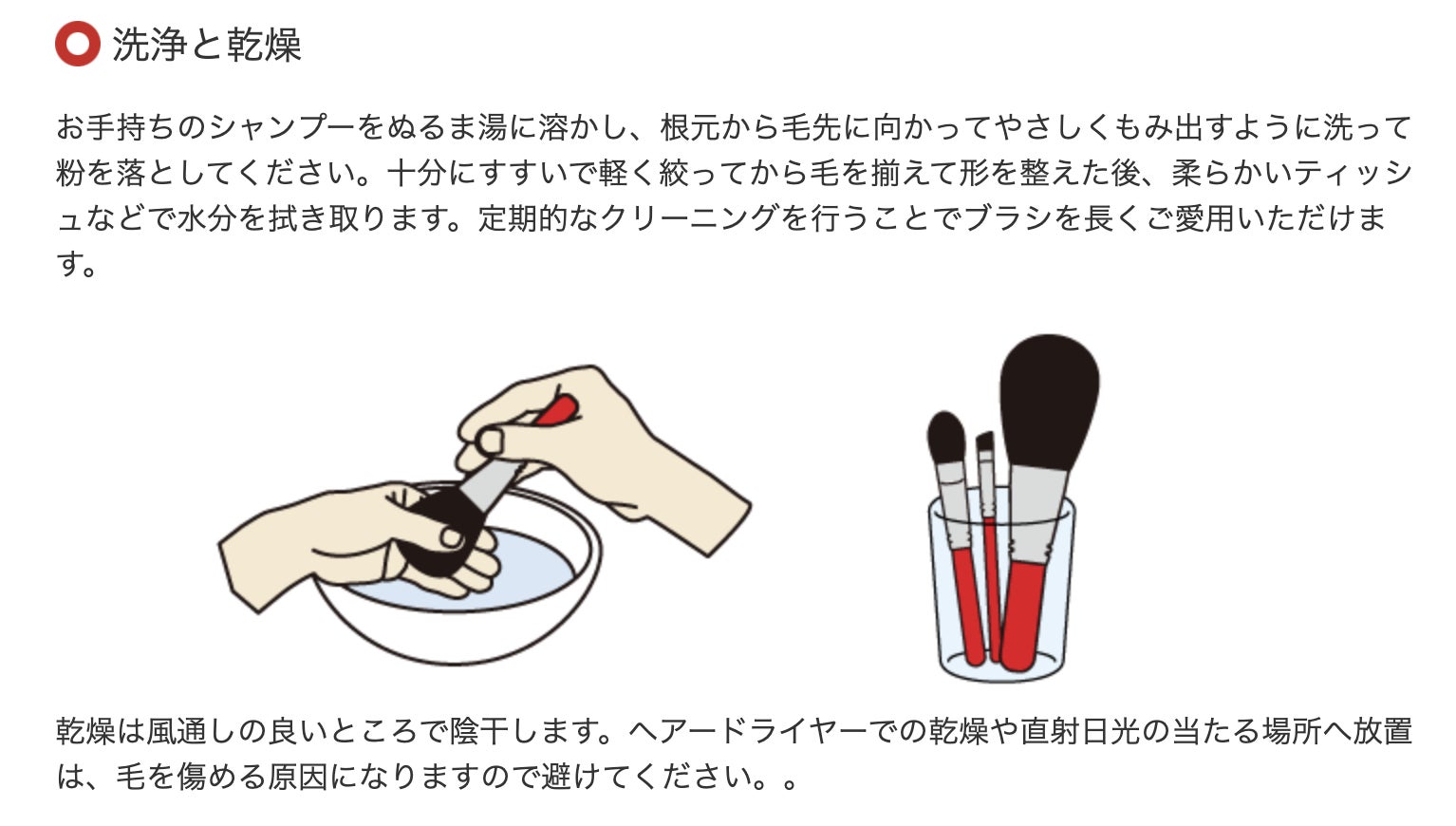 洗浄と乾燥

お手持ちのシャンプーをぬるま湯に溶かし、根元から毛先に向かってやさしくもみ出すように洗って粉を落としてください。十分にすすいで軽く絞ってから毛を揃えて形を整えた後、柔らかいティッシュなどで水分を拭き取ります。定期的なクリーニングを行うことでブラシを長くご愛用いただけます。

乾燥は風通しの良いところで陰干します。ヘアードライヤーでの乾燥や直射日光の当たる場所へ放置は、毛を傷める原因になりますので避けてください。。