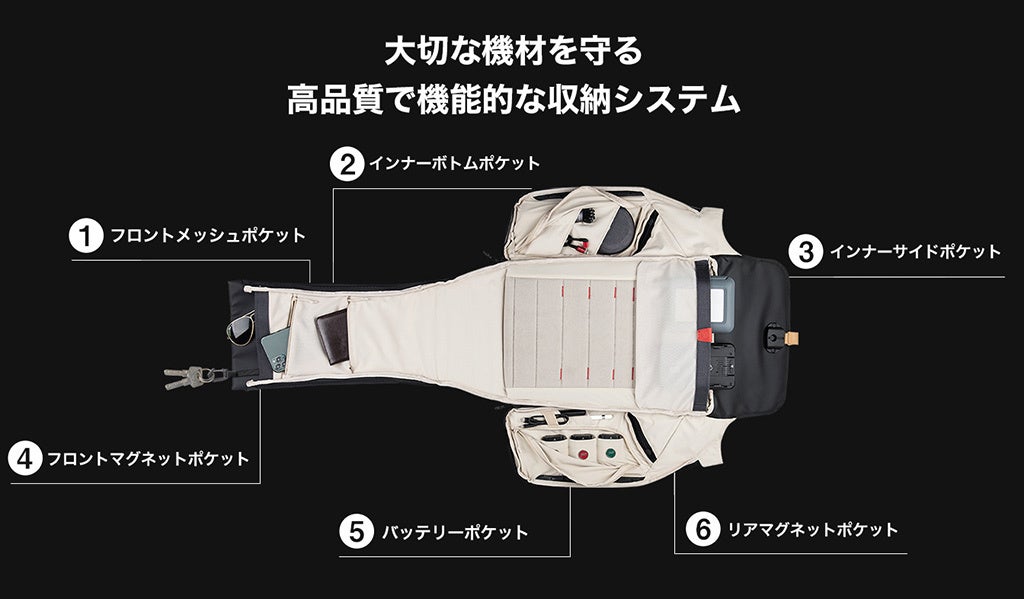 大切な機材を守る
高品質で機能的な収納システム

2 インナーボトムポケット

1 フロントメッシュポケット

3 インナーサイドポケット

4 フロントマグネットポケット

5 バッテリーポケット

6 リアマグネットポケット