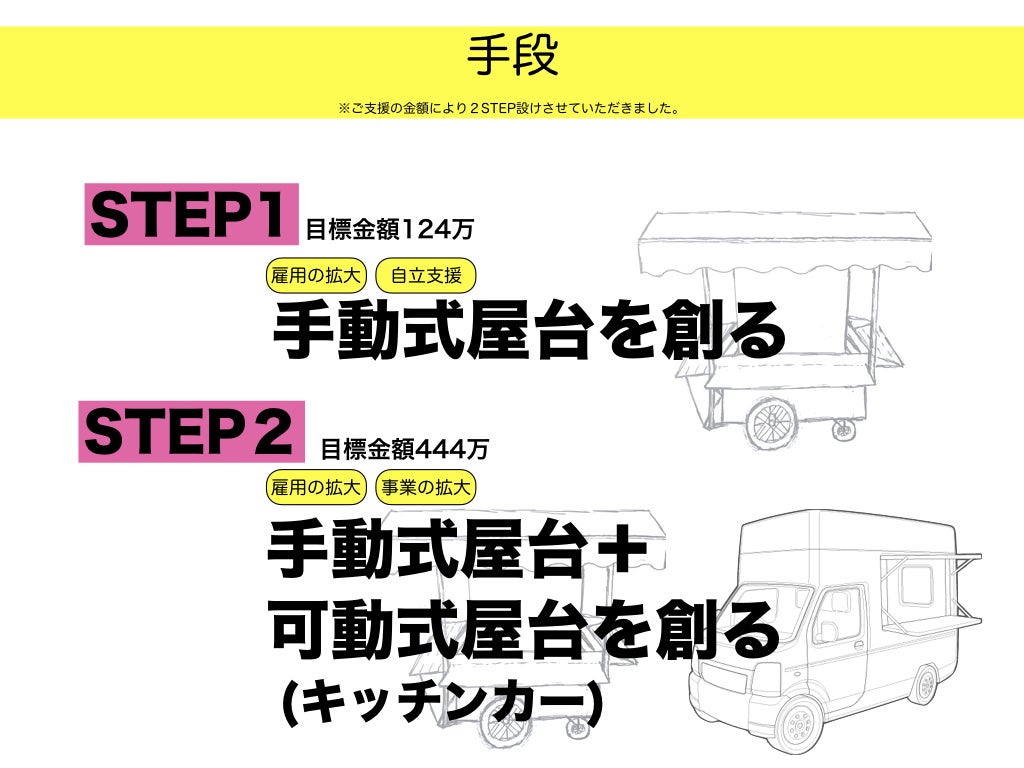 手段

※ご支援の金額により２STEP設けさせていただきました。

STEP1 目標金額124万

雇用の拡大 自立支援

手動式屋台を創る

STEP２ 目標金額444万

雇用の拡大 事業の拡大

手動式屋台＋
可動式屋台を創る
(キッチンカー)