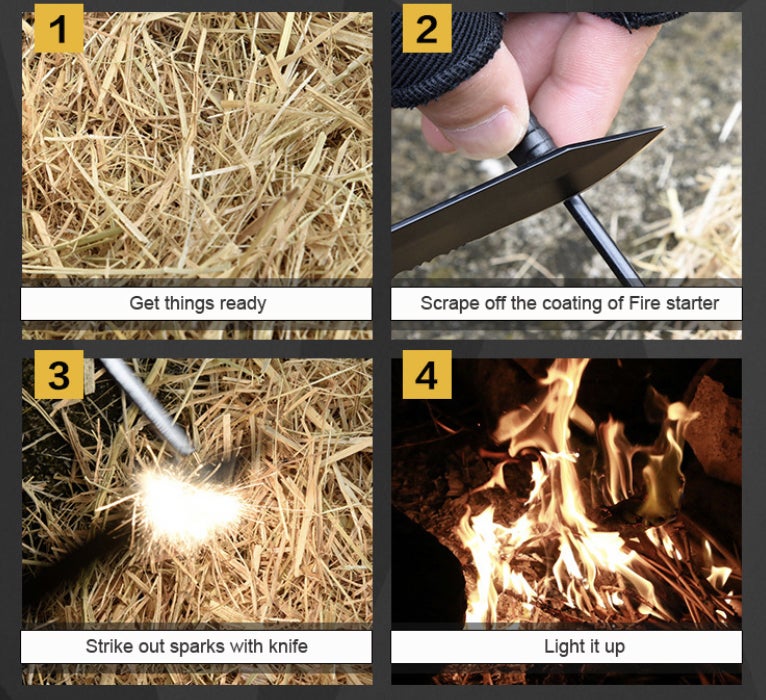 1

Get things ready

2

Scrape off the coating of Fire starter

3

Strike out sparks with knife

4

Light it up