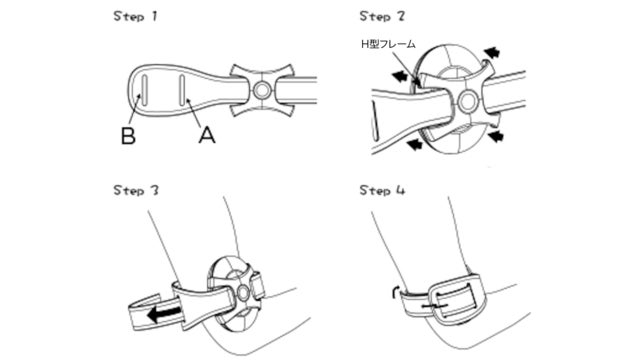 Step 1

B

A

Step 2

H型フレーム

Step 3

Step 4