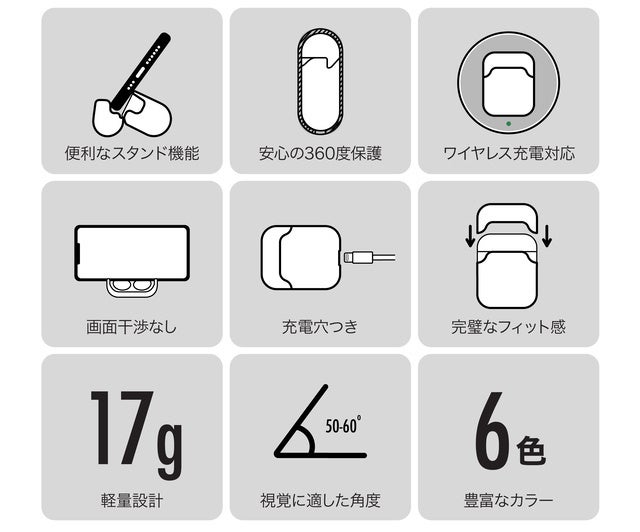 便利なスタンド機能

安心の360度保護

ワイヤレス充電対応

画面干渉なし

充電穴つき

完璧なフィット感

17g

軽量設計

50-60°

視覚に適した角度

6色

豊富なカラー