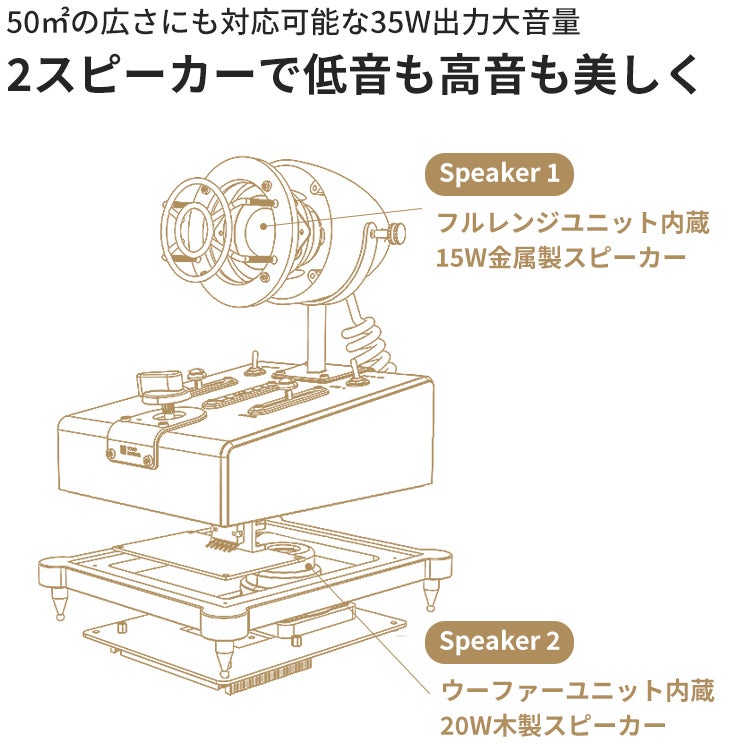 50㎡の広さにも対応可能な35W出力大音量

2スピーカーで低音も高音も美しく

Speaker 1

フルレンジユニット内蔵
15W金属製スピーカー

Speaker 2

ウーファーユニット内蔵
20W木製スピーカー