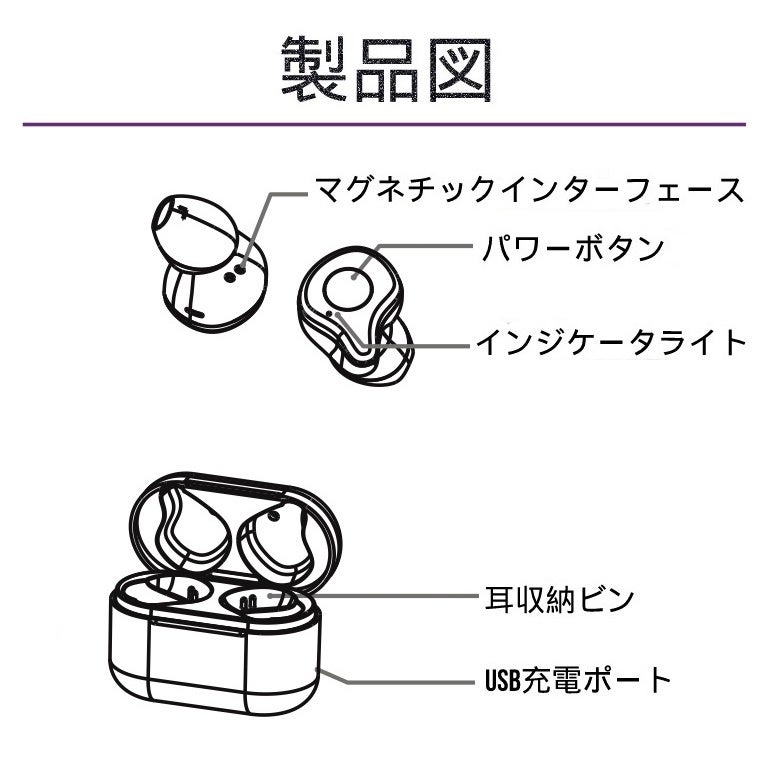 製品図

マグネチックインターフェース

パワーボタン

インジケータライト

耳収納ビン

USB充電ポート