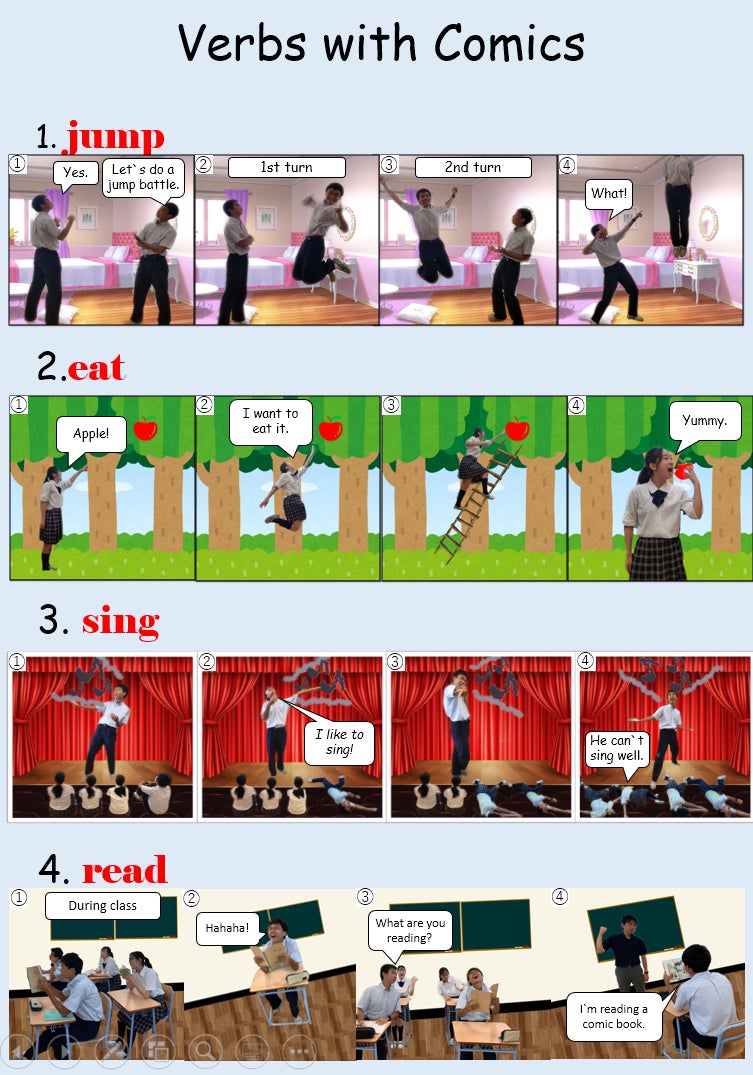 Verbs with Comics

1. jump

①
Yes.
Let`s do a jump battle.

②
1st turn

③
2nd turn

④
What!

2.eat

①
Apple!

②
I want to eat it.

③

④
Yummy.

3. sing

①

②
I like to sing!

③

④
He can`t sing well.

4. read

①
During class

②
Hahaha!

③
What are you reading?

④
I`m reading a comic book.