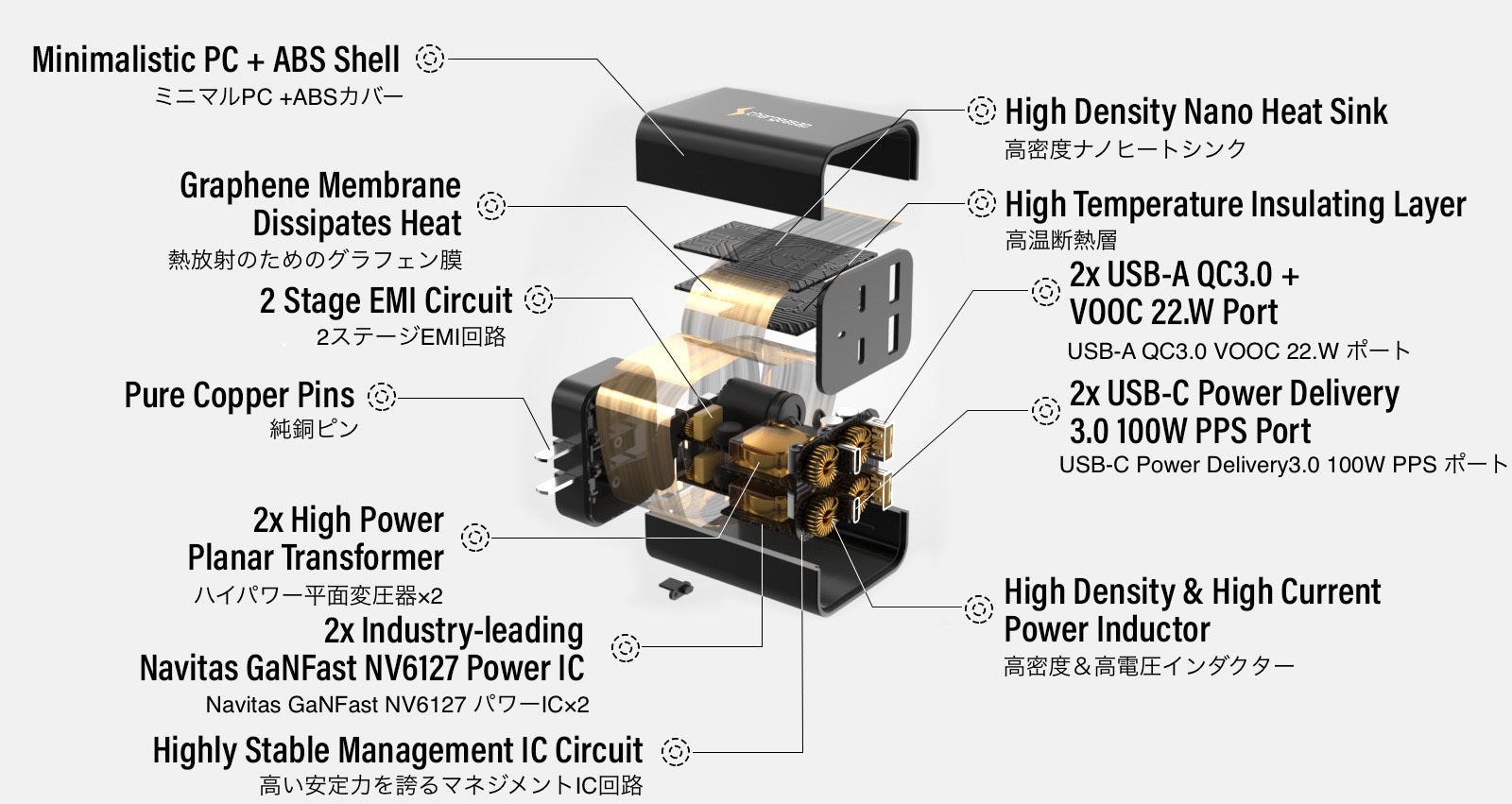 Minimalistic PC + ABS Shell
ミニマルPC +ABSカバー

Graphene Membrane Dissipates Heat
熱放射のためのグラフェン膜

2 Stage EMI Circuit
2ステージEMI回路

Pure Copper Pins
純銅ピン

2x High Power Planar Transformer
ハイパワー平面変圧器×2

2x Industry-leading Navitas GaNFast NV6127 Power IC
Navitas GaNFast NV6127 パワーIC×2

Highly Stable Management IC Circuit
高い安定力を誇るマネジメントIC回路

High Density Nano Heat Sink
高密度ナノヒートシンク

High Temperature Insulating Layer
高温断熱層

2x USB-A QC3.0 + VOOC 22.W Port
USB-A QC3.0 VOOC 22.W ポート

2x USB-C Power Delivery 3.0 100W PPS Port
USB-C Power Delivery3.0 100W PPS ポート

High Density & High Current Power Inductor
高密度＆高電圧インダクター