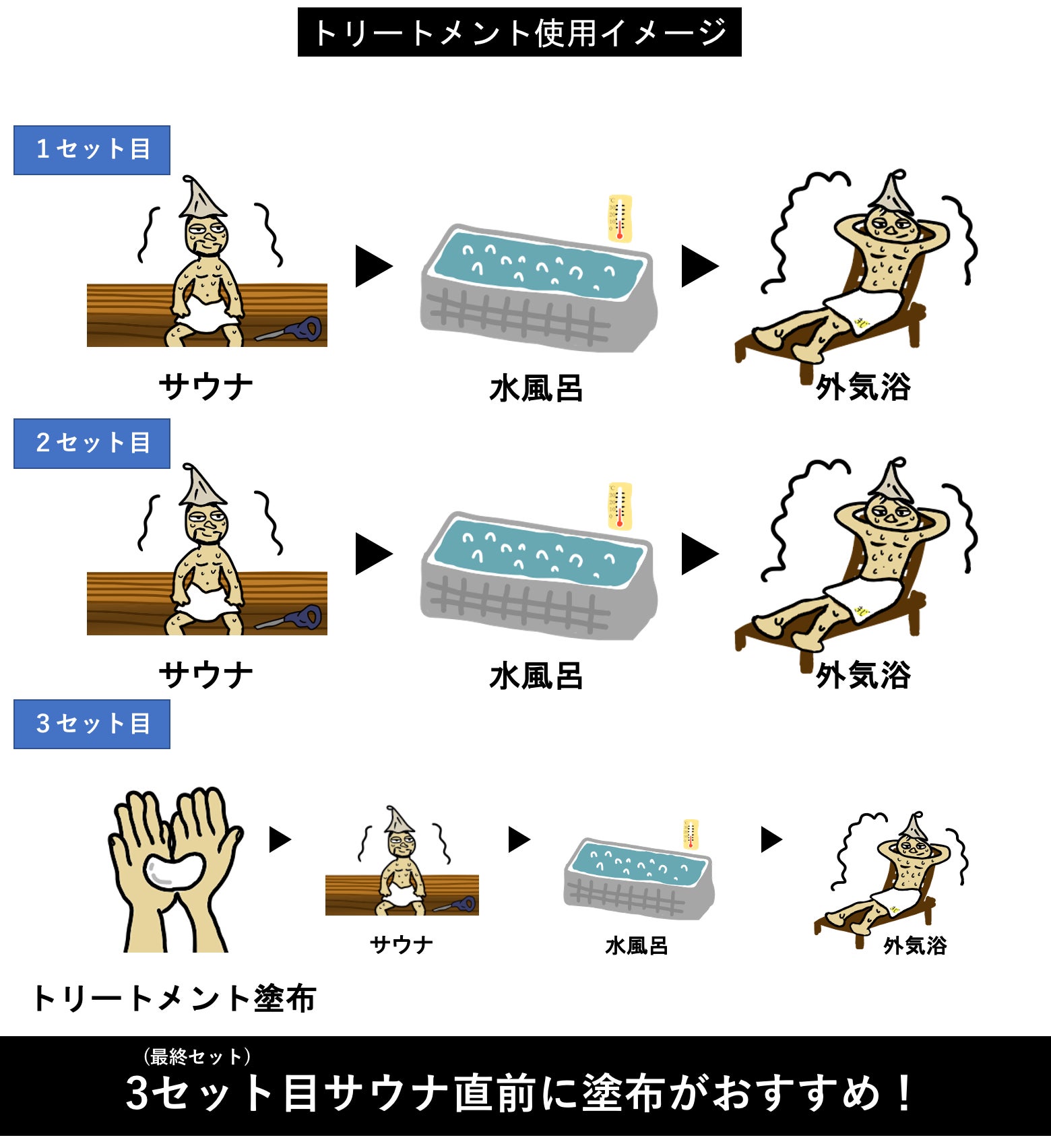 トリートメント使用イメージ

1セット目

サウナ

水風呂

外気浴

2セット目

サウナ

水風呂

外気浴

3セット目

トリートメント塗布

サウナ

水風呂

外気浴

（最終セット）
3セット目サウナ直前に塗布がおすすめ！