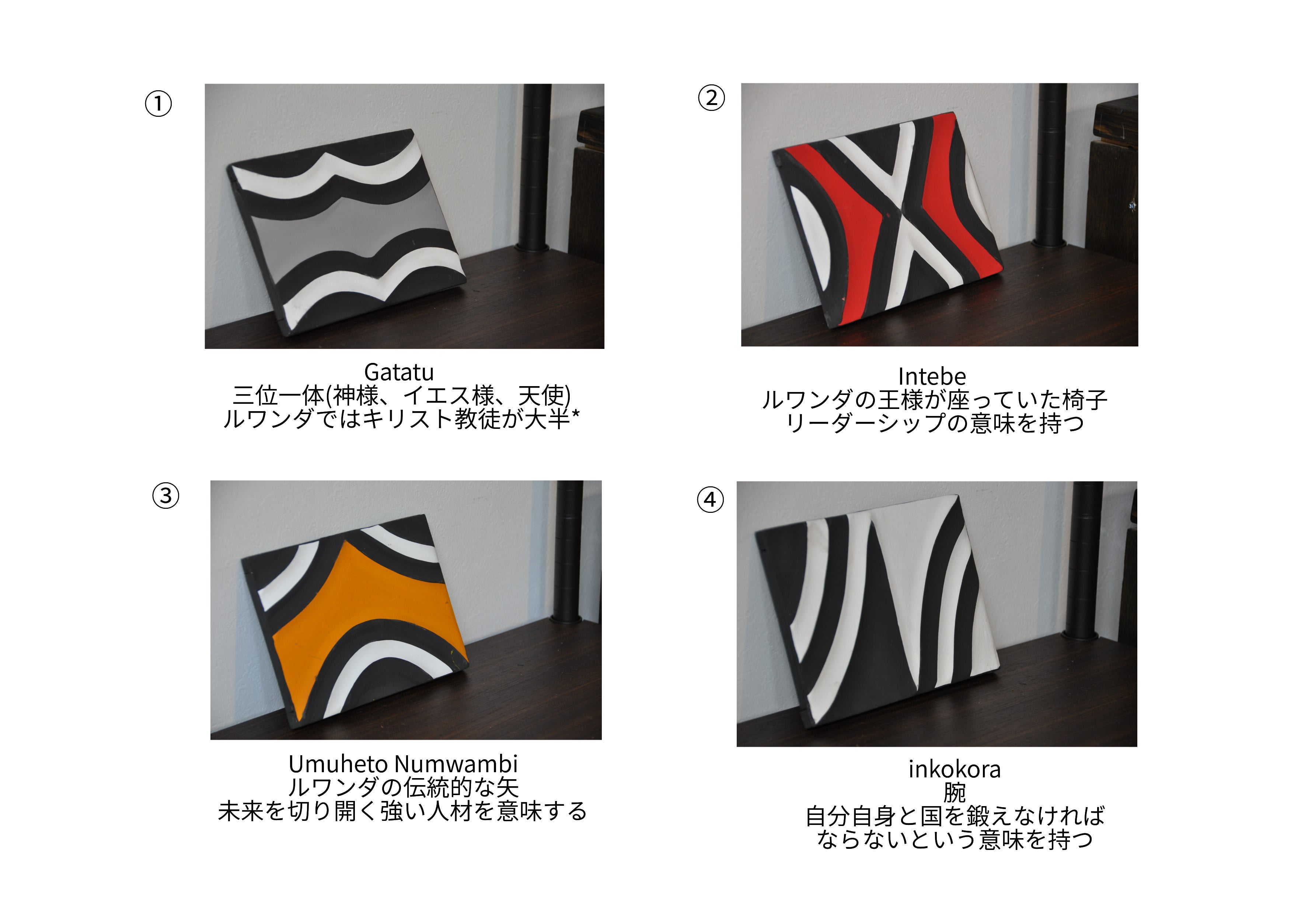 ①

Gatatu
三位一体(神様、イエス様、天使)
ルワンダではキリスト教徒が大半*

②

Intebe
ルワンダの王様が座っていた椅子
リーダーシップの意味を持つ

③

Umuheto Numwambi
ルワンダの伝統的な矢
未来を切り開く強い人材を意味する

④

inkokora
腕
自分自身と国を鍛えなければ
ならないという意味を持つ