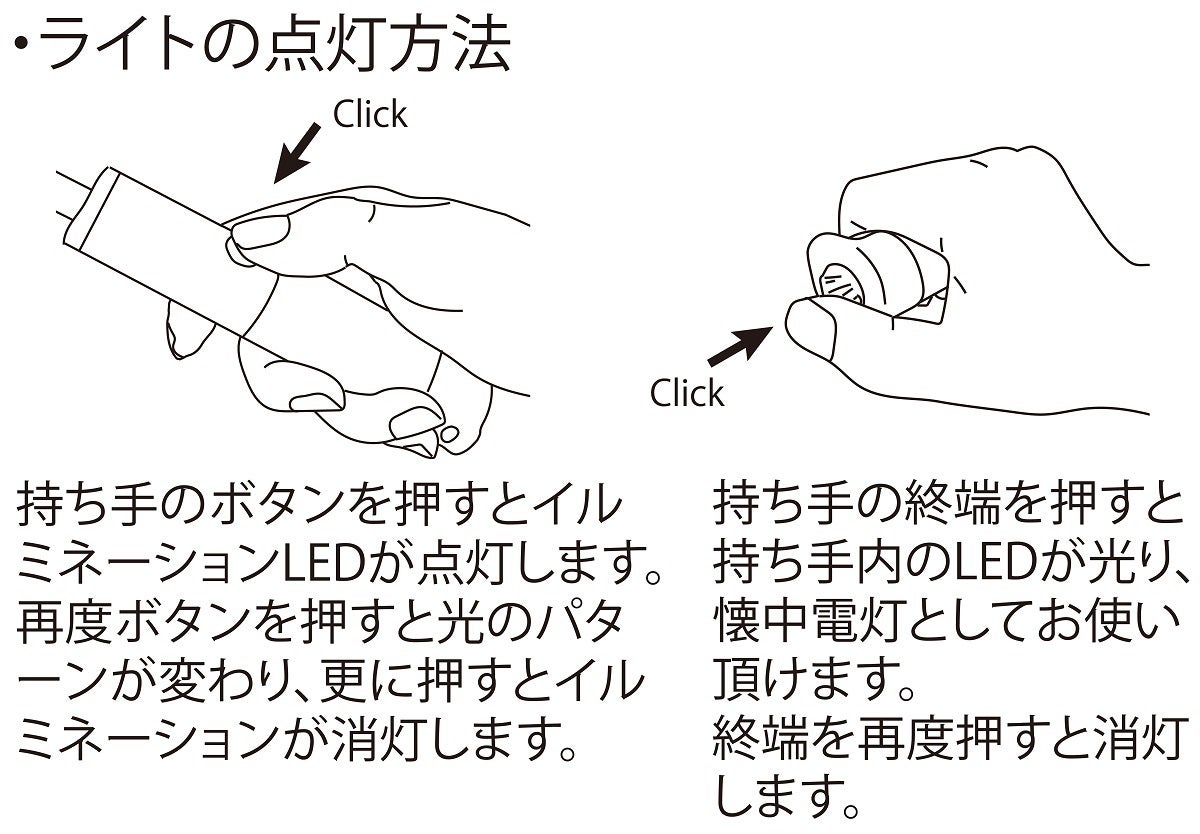 ・ライトの点灯方法

Click

Click

持ち手のボタンを押すとイルミネーションLEDが点灯します。再度ボタンを押すと光のパターンが変わり、更に押すとイルミネーションが消灯します。

持ち手の終端を押すと持ち手内のLEDが光り、懐中電灯としてお使い頂けます。
終端を再度押すと消灯します。