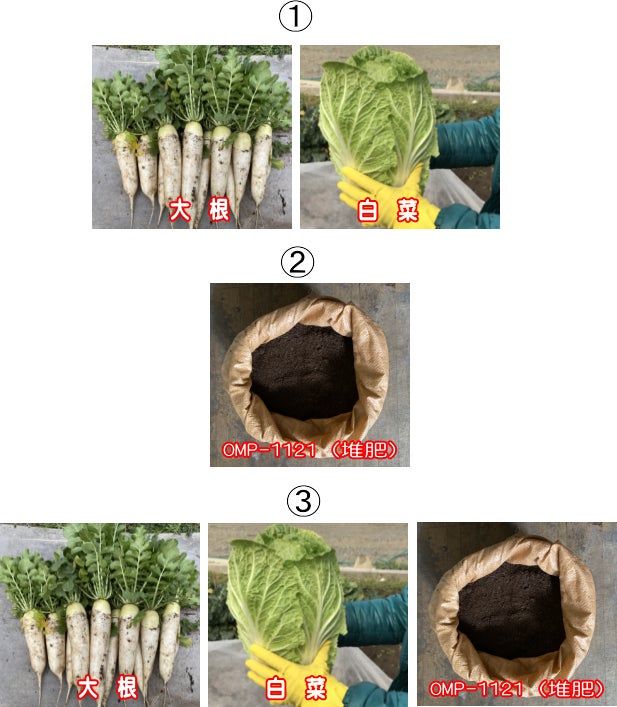 ①

大 根

白 菜

②

OMP-1121（堆肥）

③

大 根

白 菜

OMP-1121（堆肥）